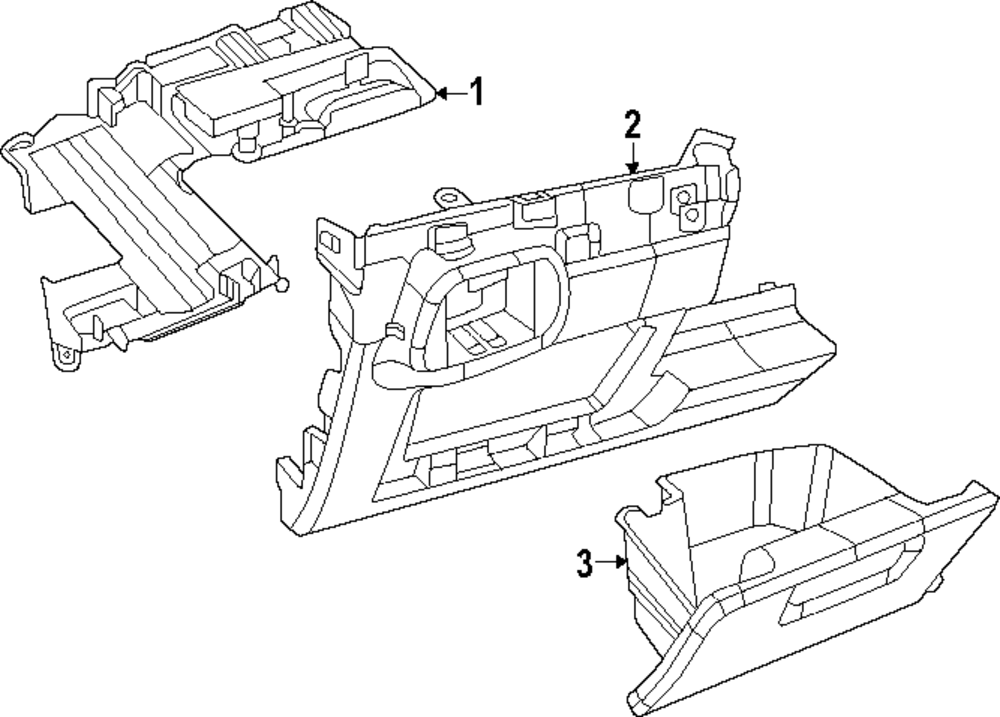 1
2
3