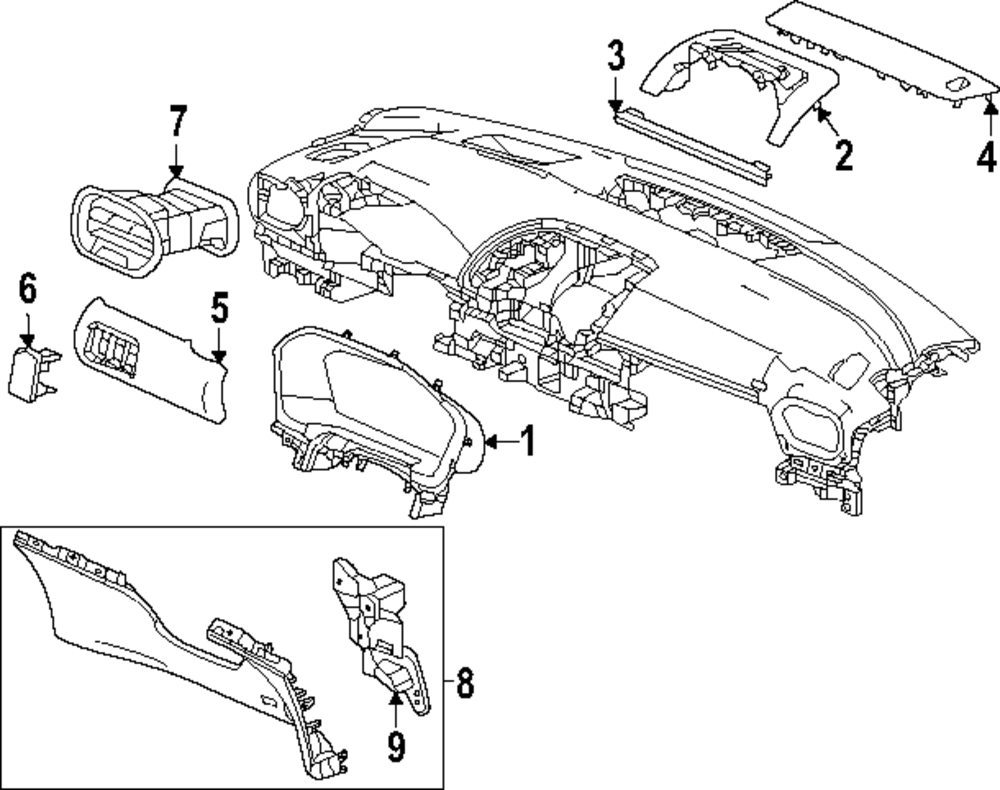 3
2
4
7
6
5
1
8
9