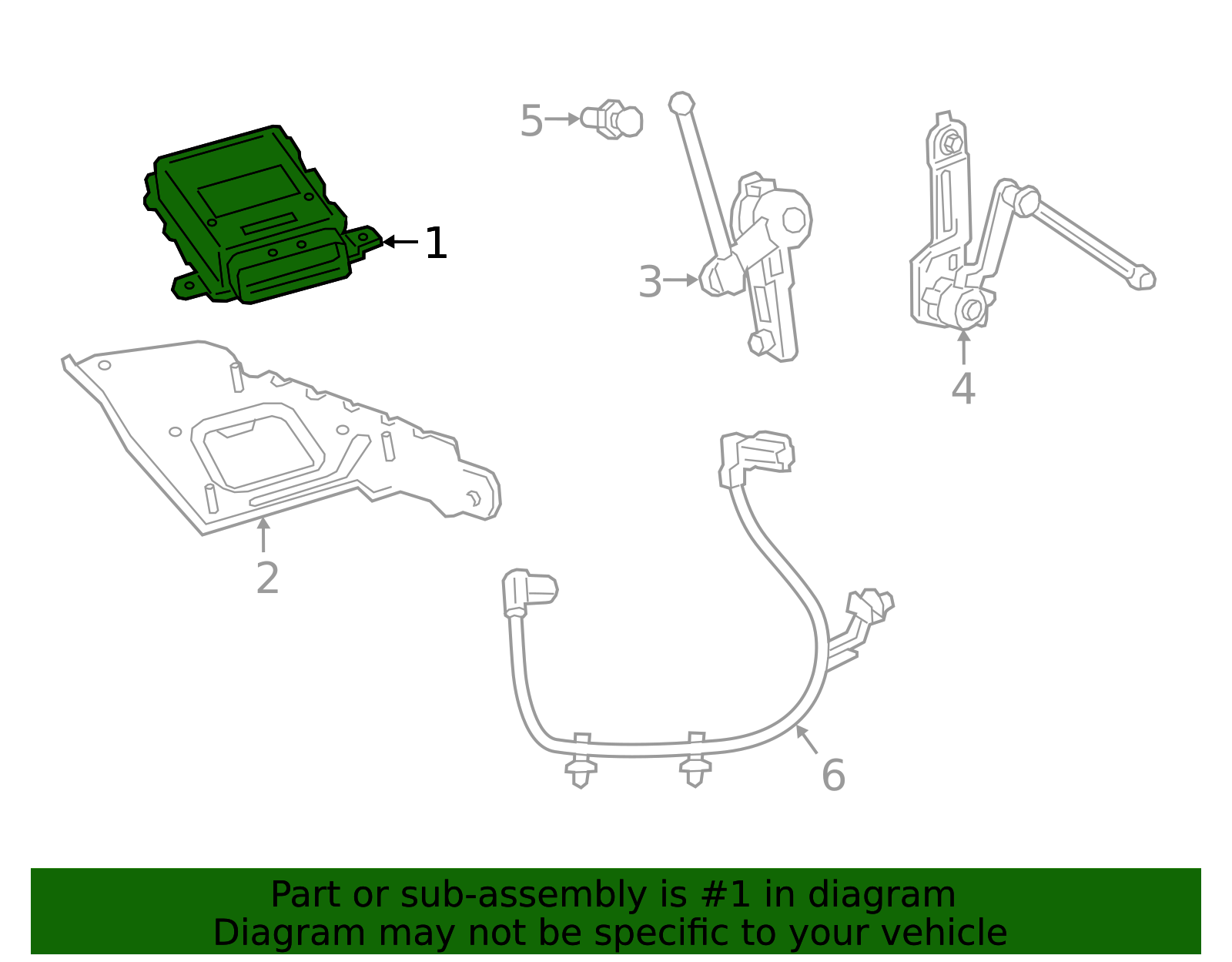 5
1
3
4
2
6

Part or sub-assembly is #1 in diagram
Diagram may not be specific to your vehicle