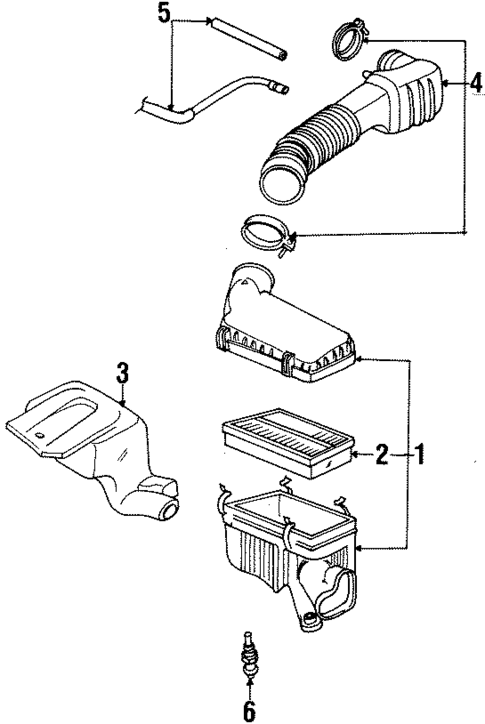 5

4

3

2

1

6