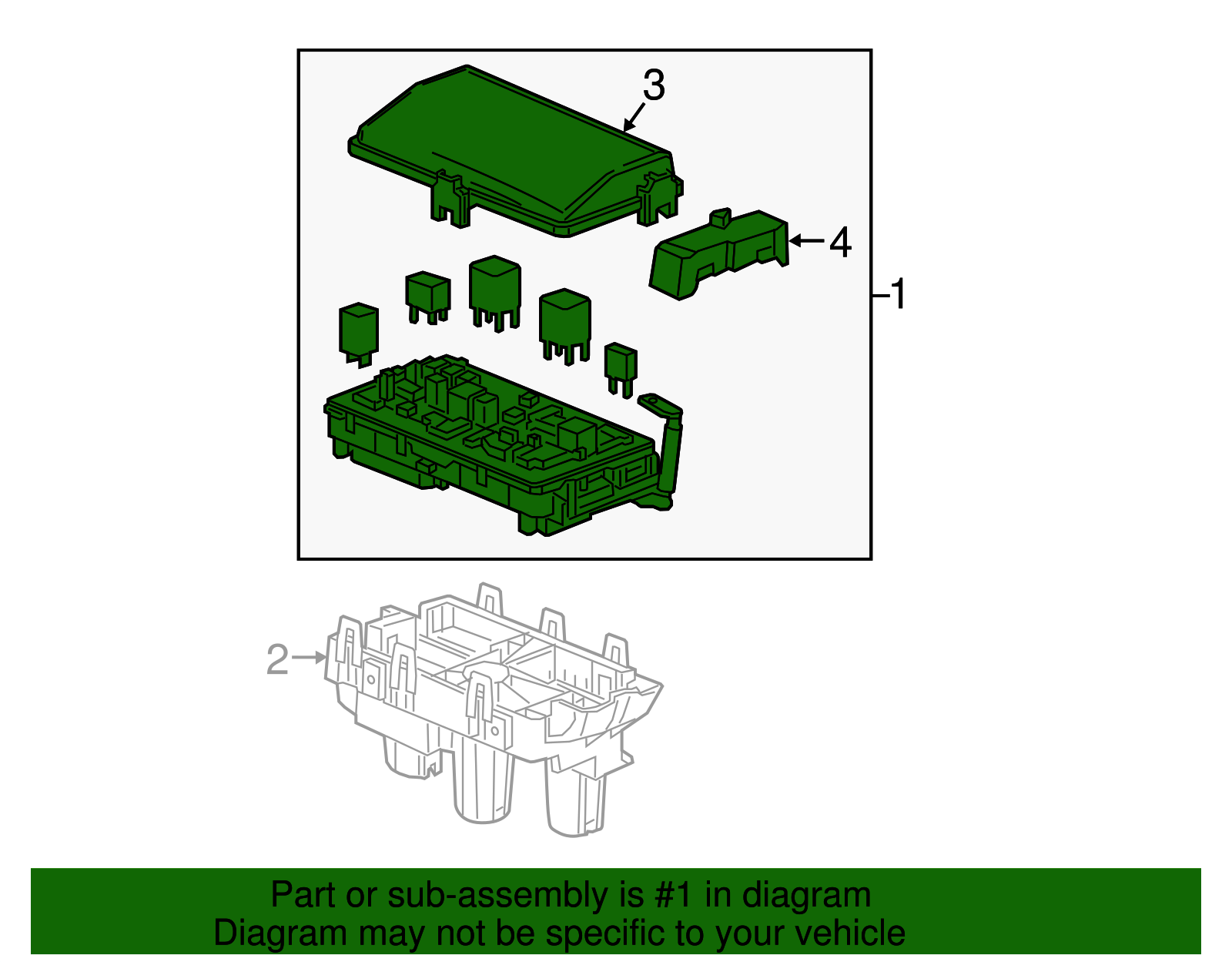 3

4

1

2

Part or sub-assembly is #1 in diagram
Diagram may not be specific to your vehicle