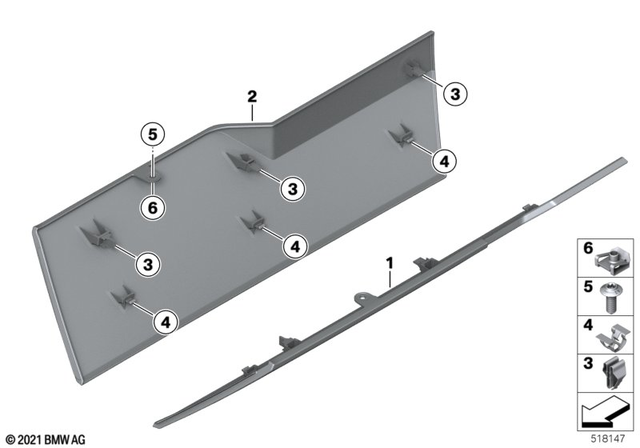 2
3
5
4
3
6
4
3
1
4
6
5
4
3
© 2021 BMW AG
518147