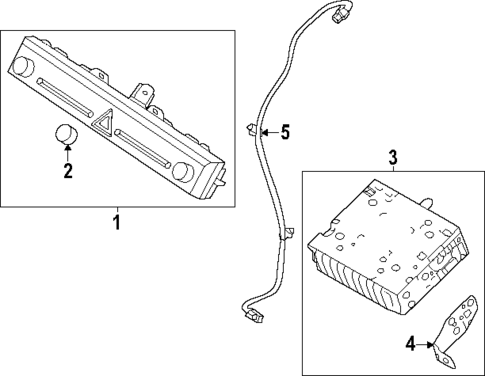 2
1
5
3
4