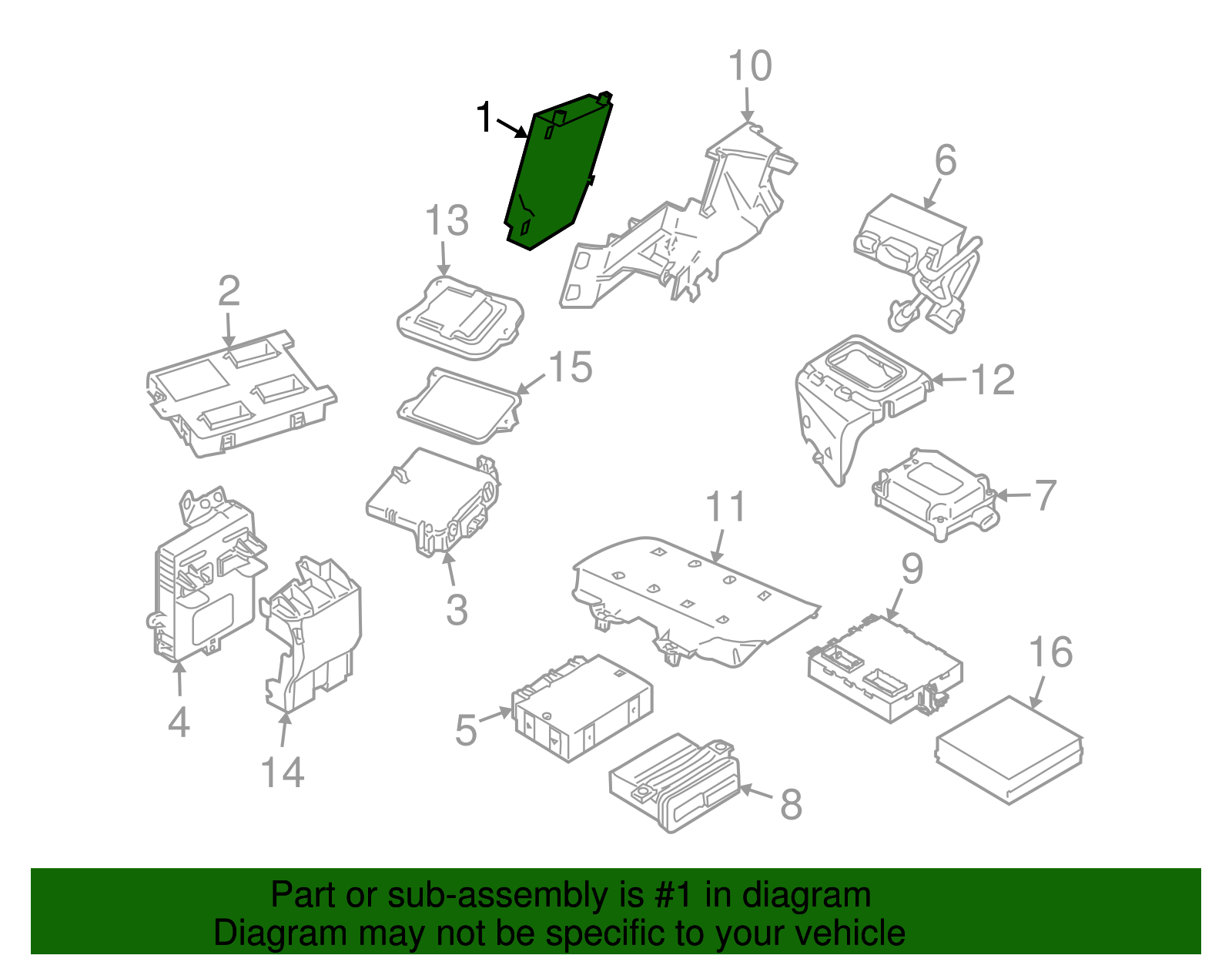 10
1
6
13
2
15
12
7
11
3
9
4
16
5
14
8

Part or sub-assembly is #1 in diagram
Diagram may not be specific to your vehicle