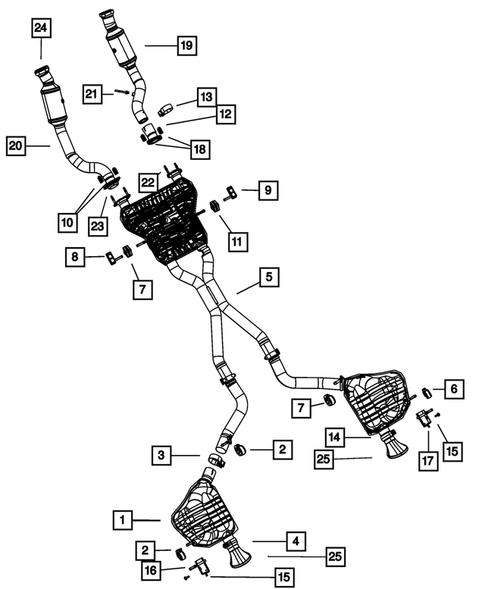 24
19
21
13
12
20
18
22
9
10
23
11
8
7
5
6
7
14
15
25
17
3
2
1
4
2
25
16
15