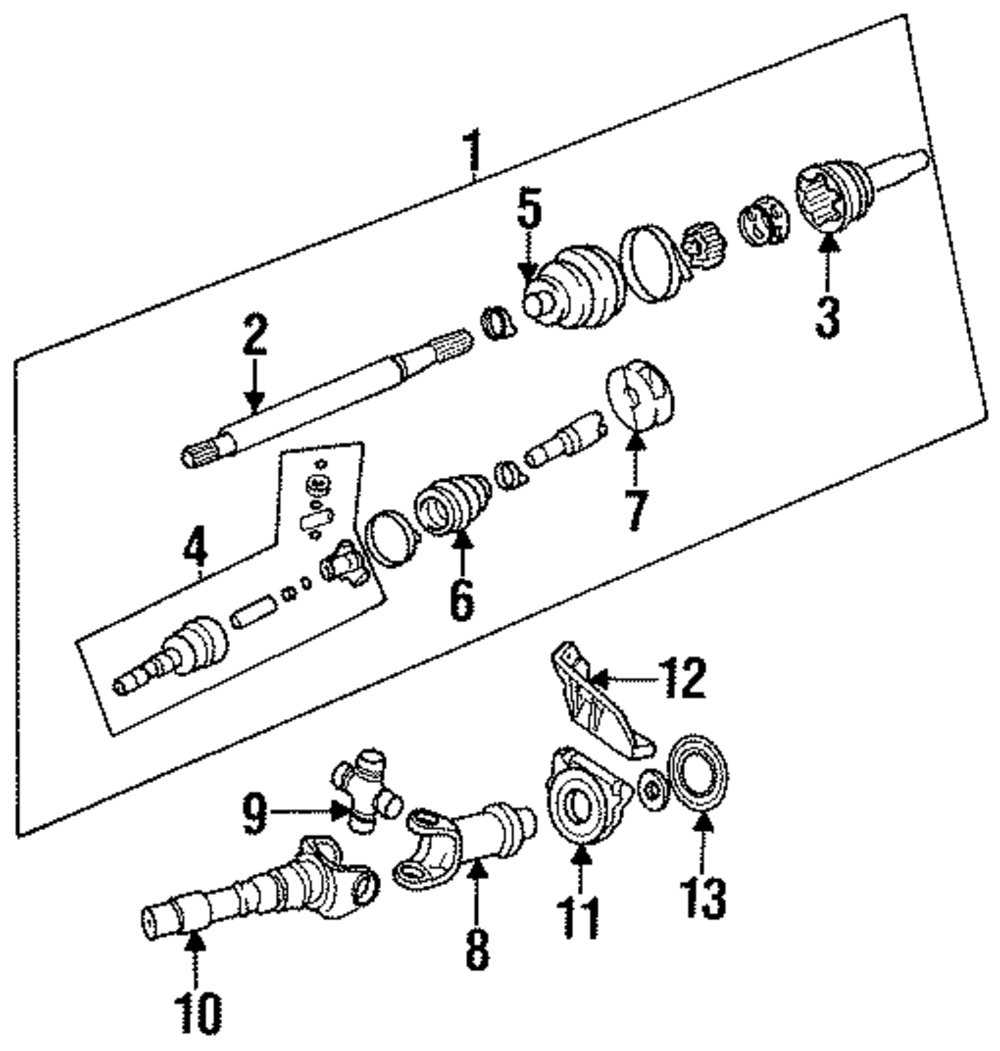 1
5
3
2
7
4
6
12
9
8
11
13
10