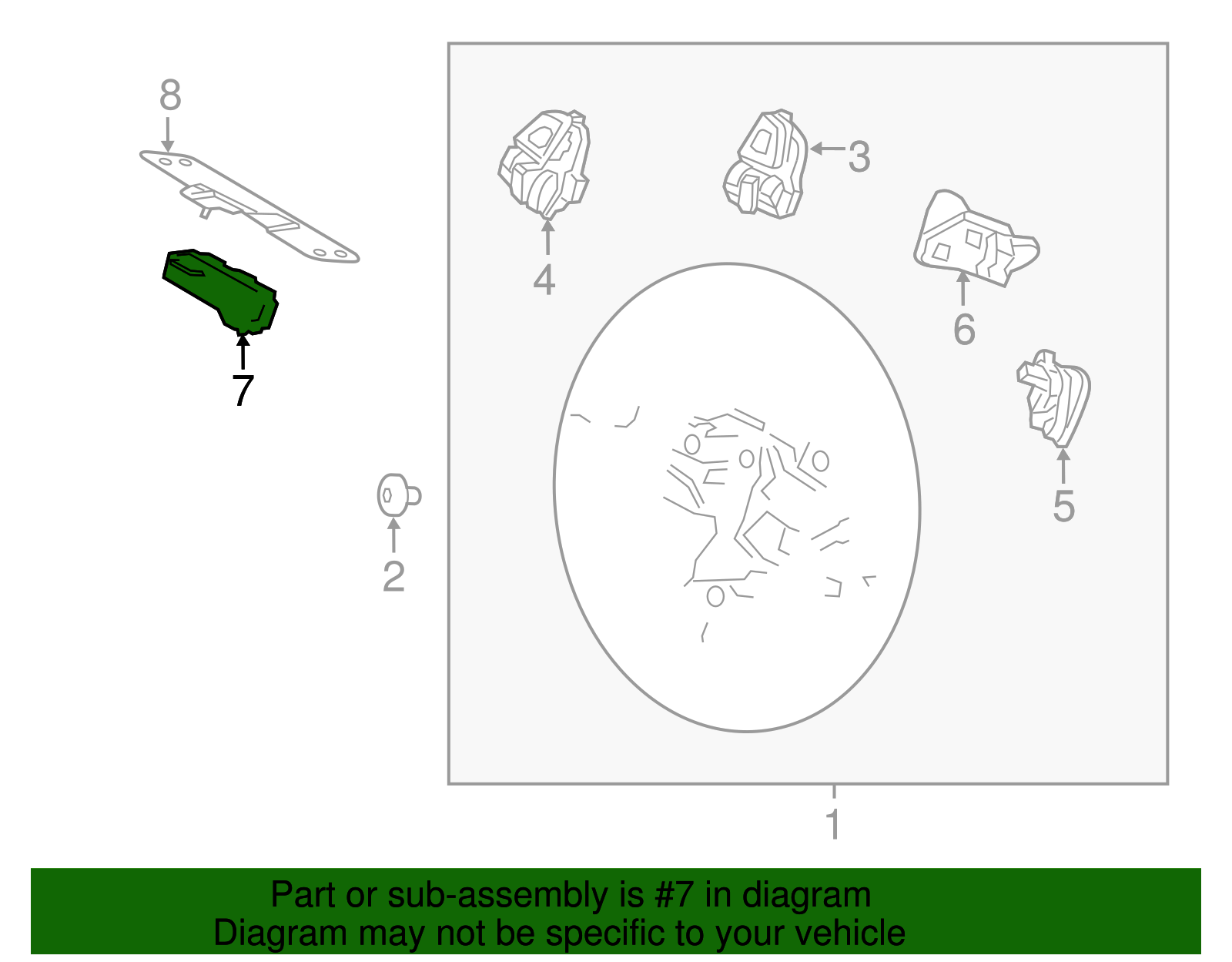 8
7
4
3
6
5
2
1
Part or sub-assembly is #7 in diagram
Diagram may not be specific to your vehicle