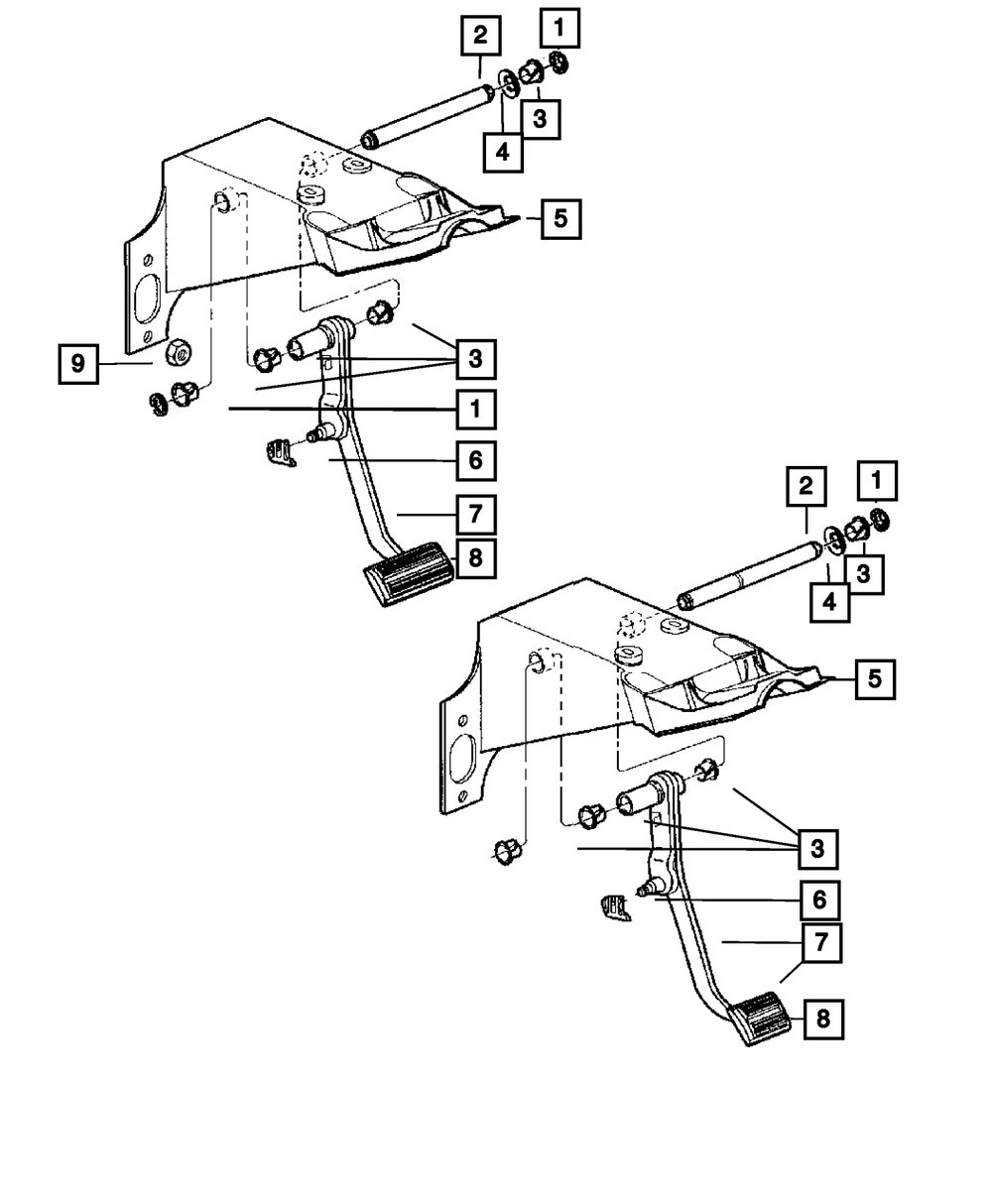 2
1
3
4
5
9
3
1
6
7
8
2
1
3
4
5
3
6
7
8