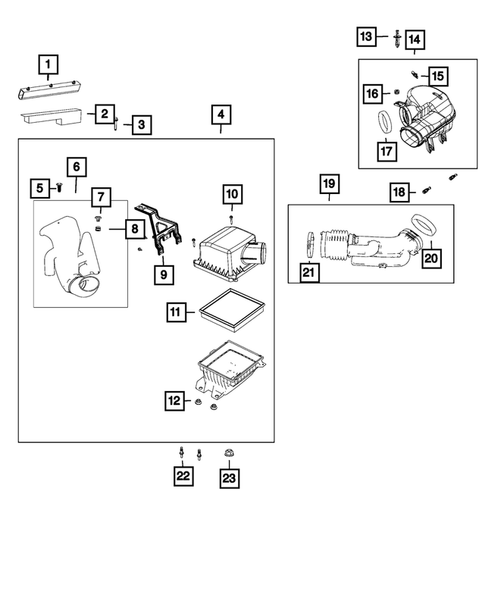 1
2
3
4
5
6
7
8
9
10
11
12
13
14
15
16
17
18
19
20
21
22
23