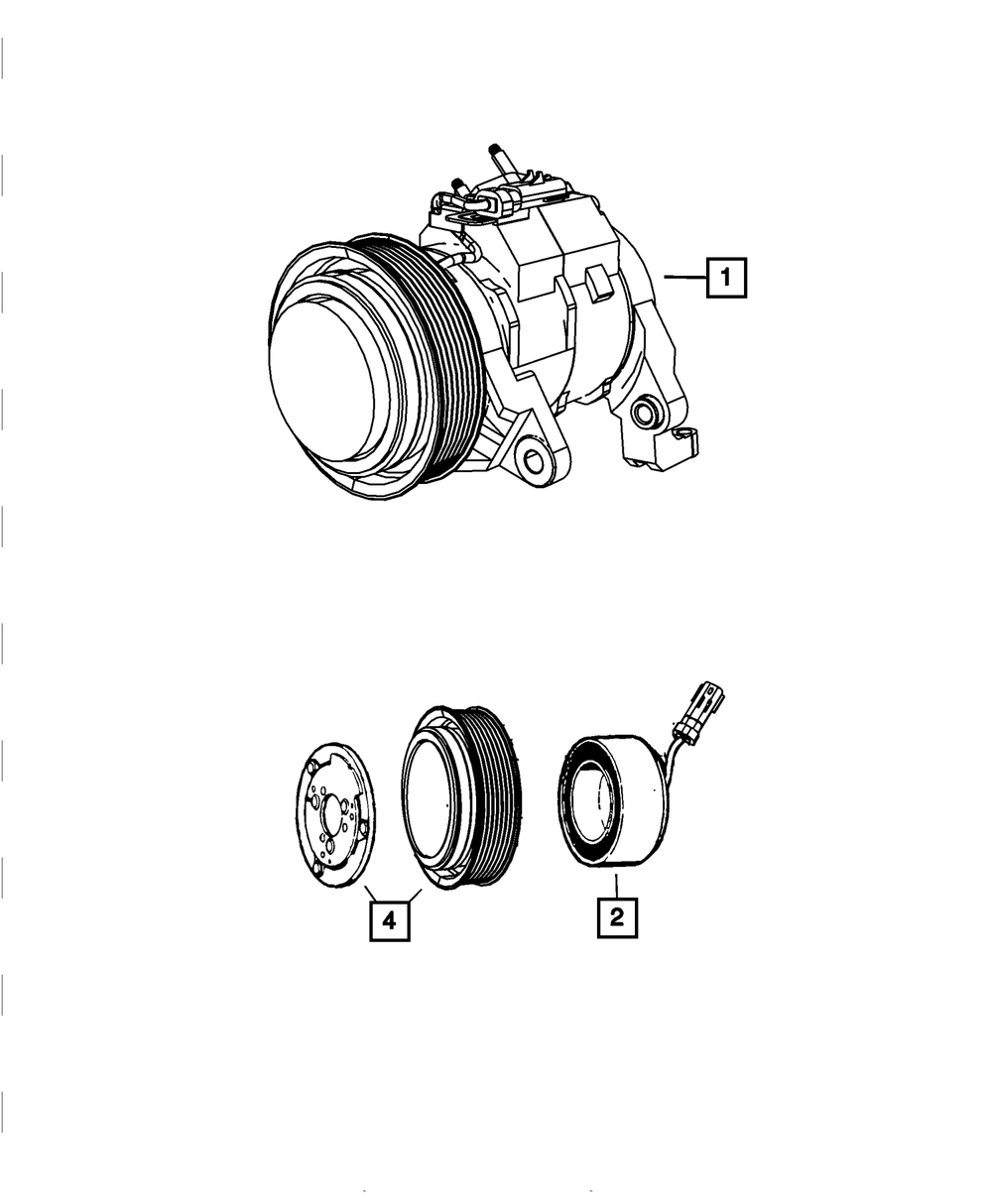 1

4

2