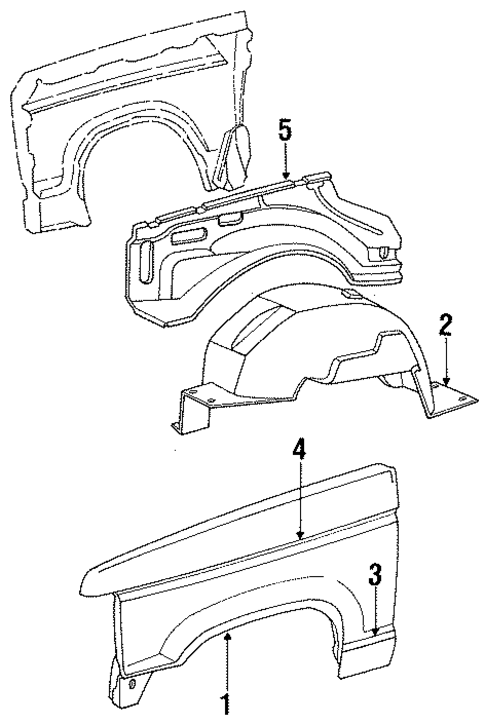 5
2
4
3
1