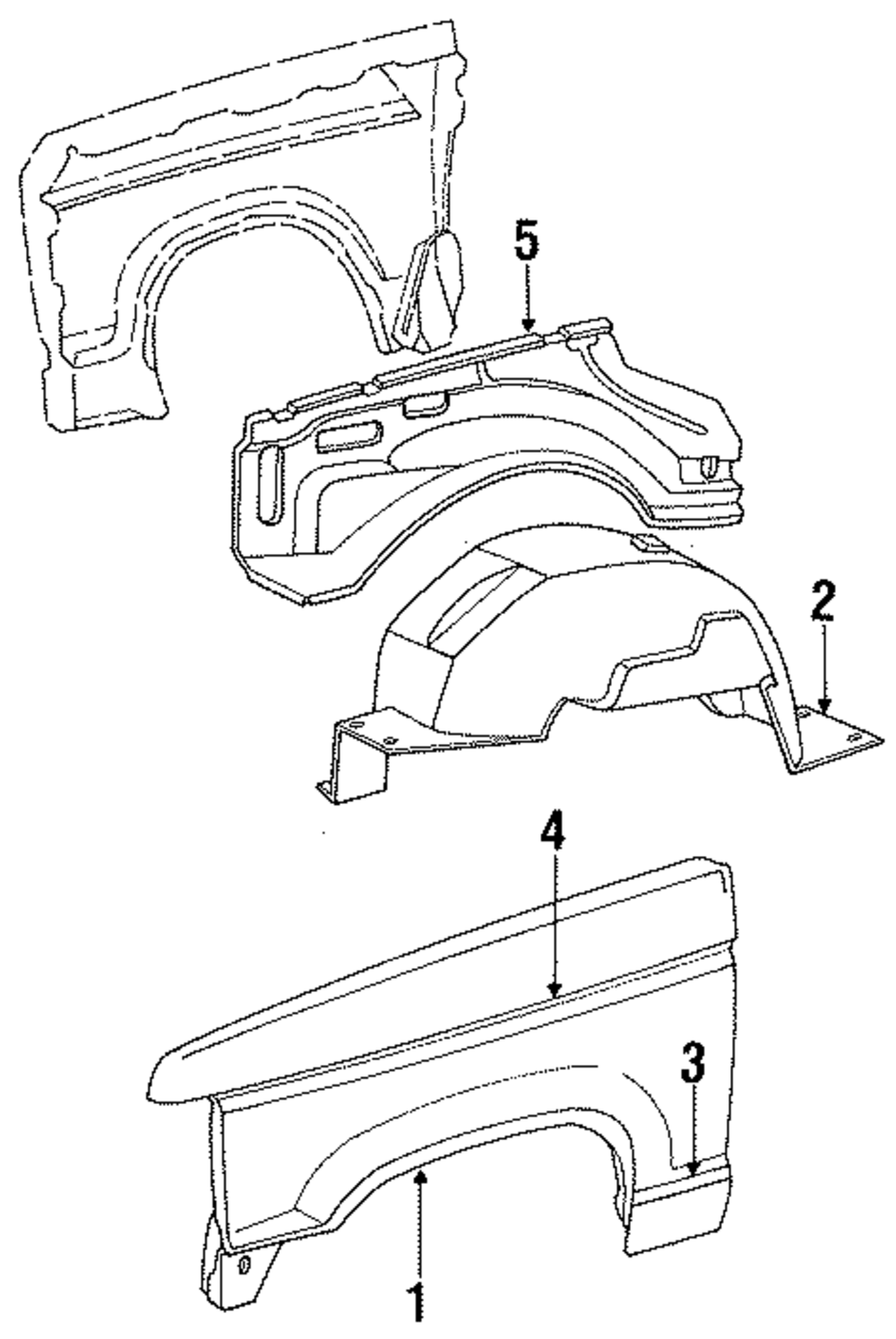 5
2
4
3
1