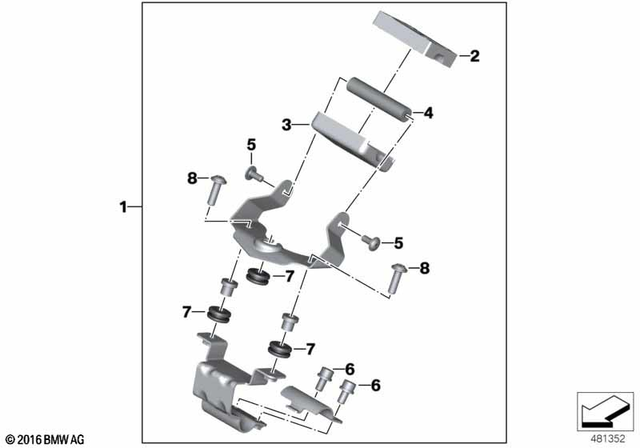 2
4
3
5
8
1
5
8
7
7
7
6
6
© 2016 BMW AG
481352