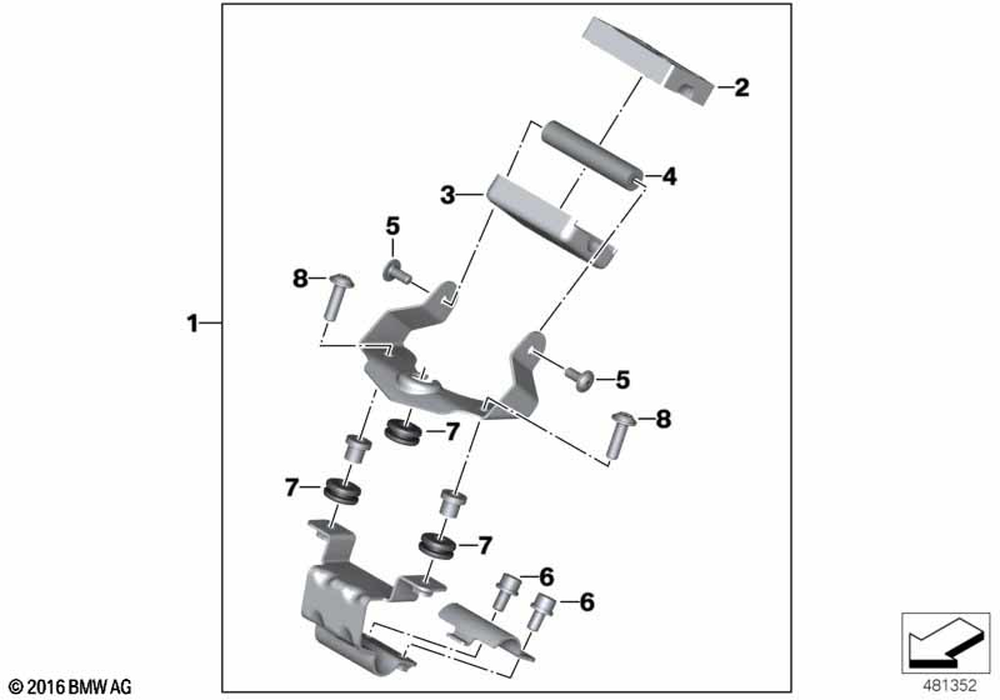 2
4
3
5
8
1
5
8
7
7
7
6
6
© 2016 BMW AG
481352