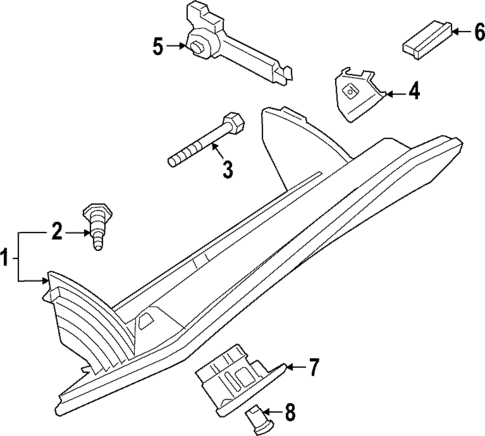 5
6
4
3
2
1
7
8