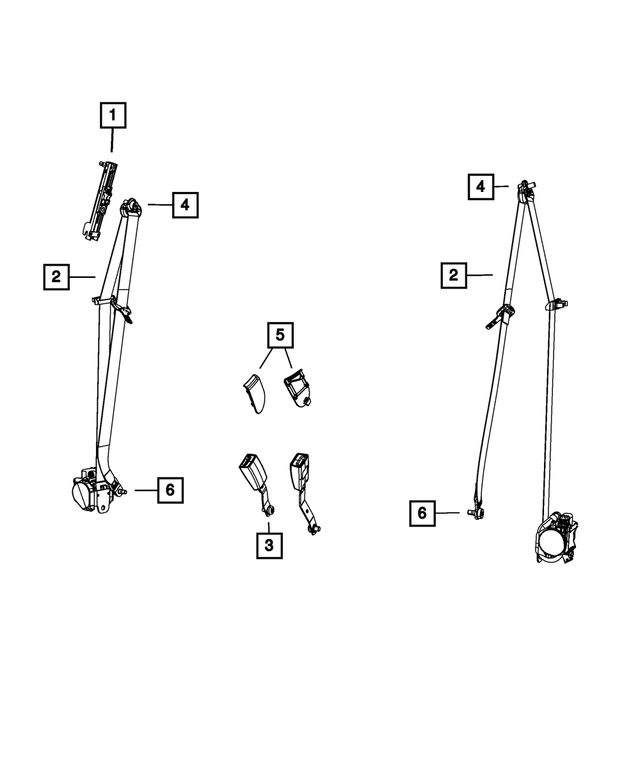 1
4
2
5
6
3
4
2
6