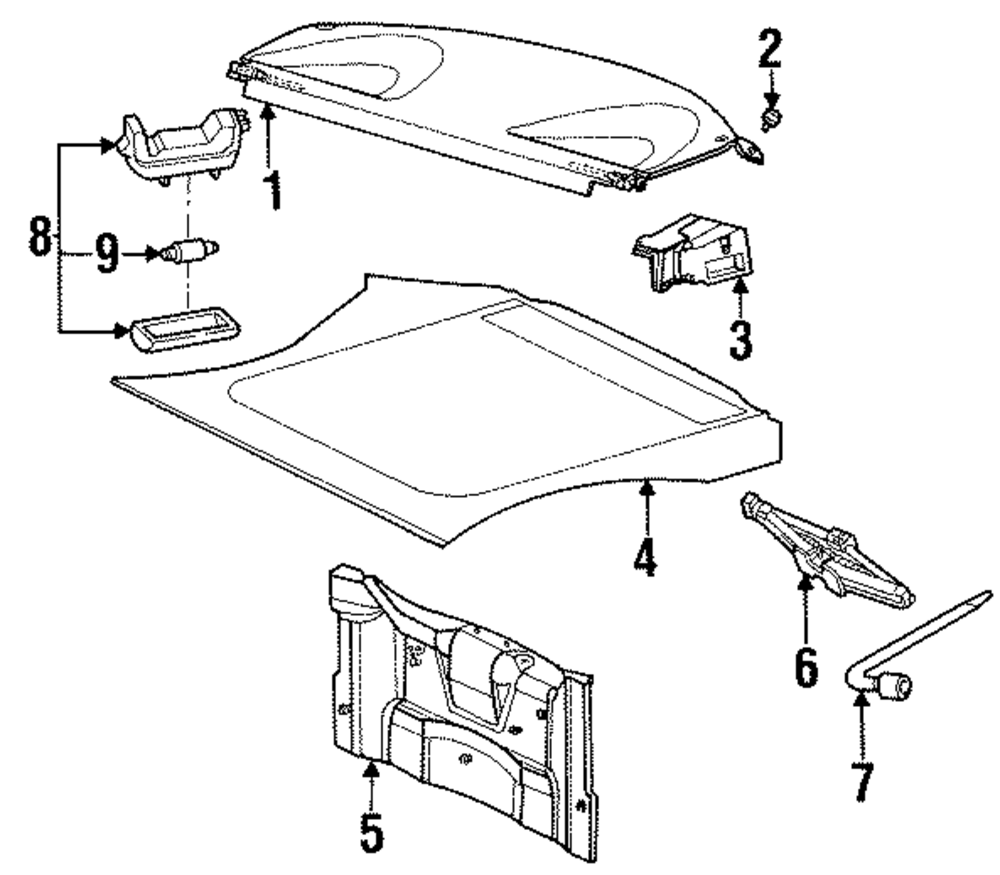 2
1
8
9
3
4
6
7
5