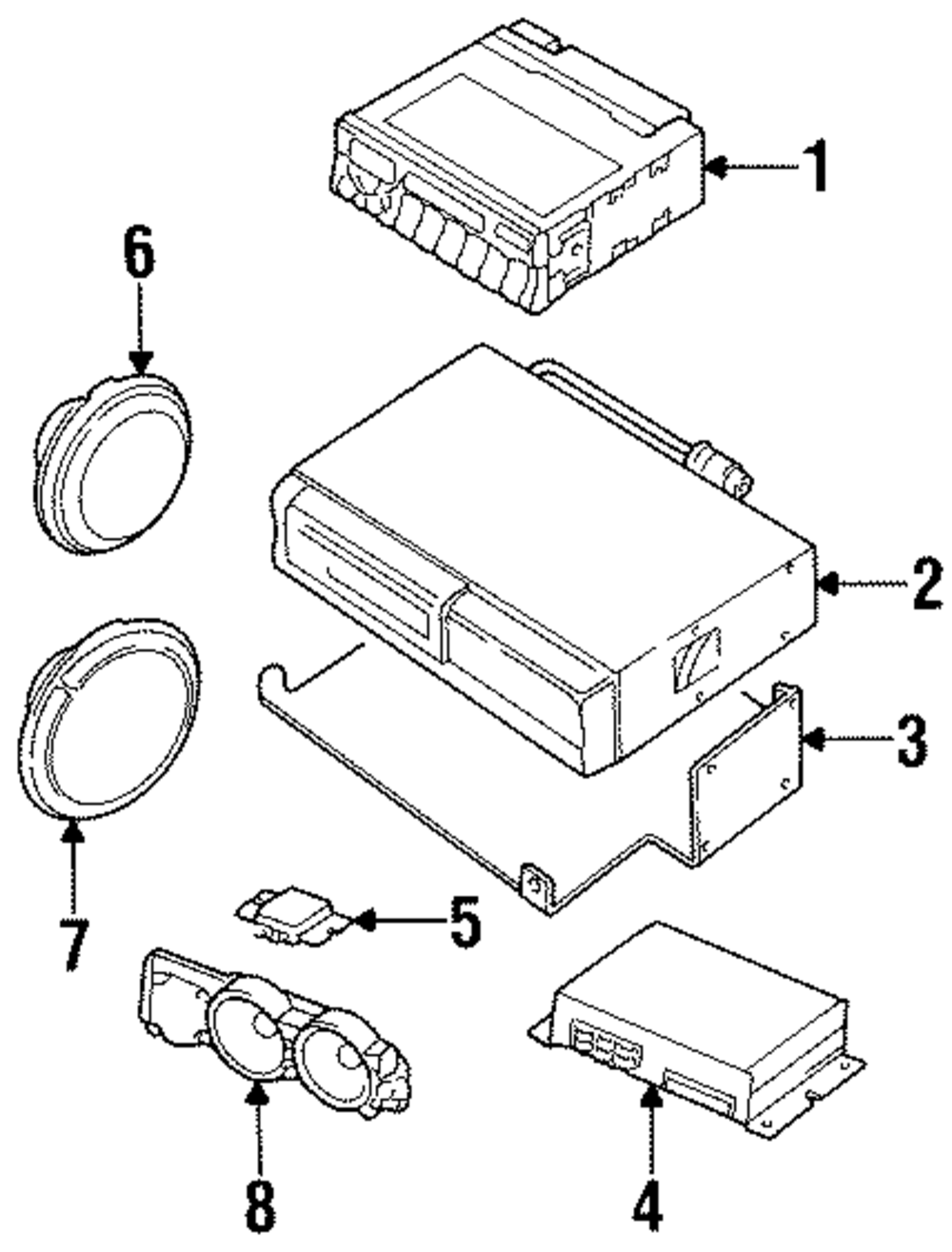 1
6
2
3
7
5
8
4