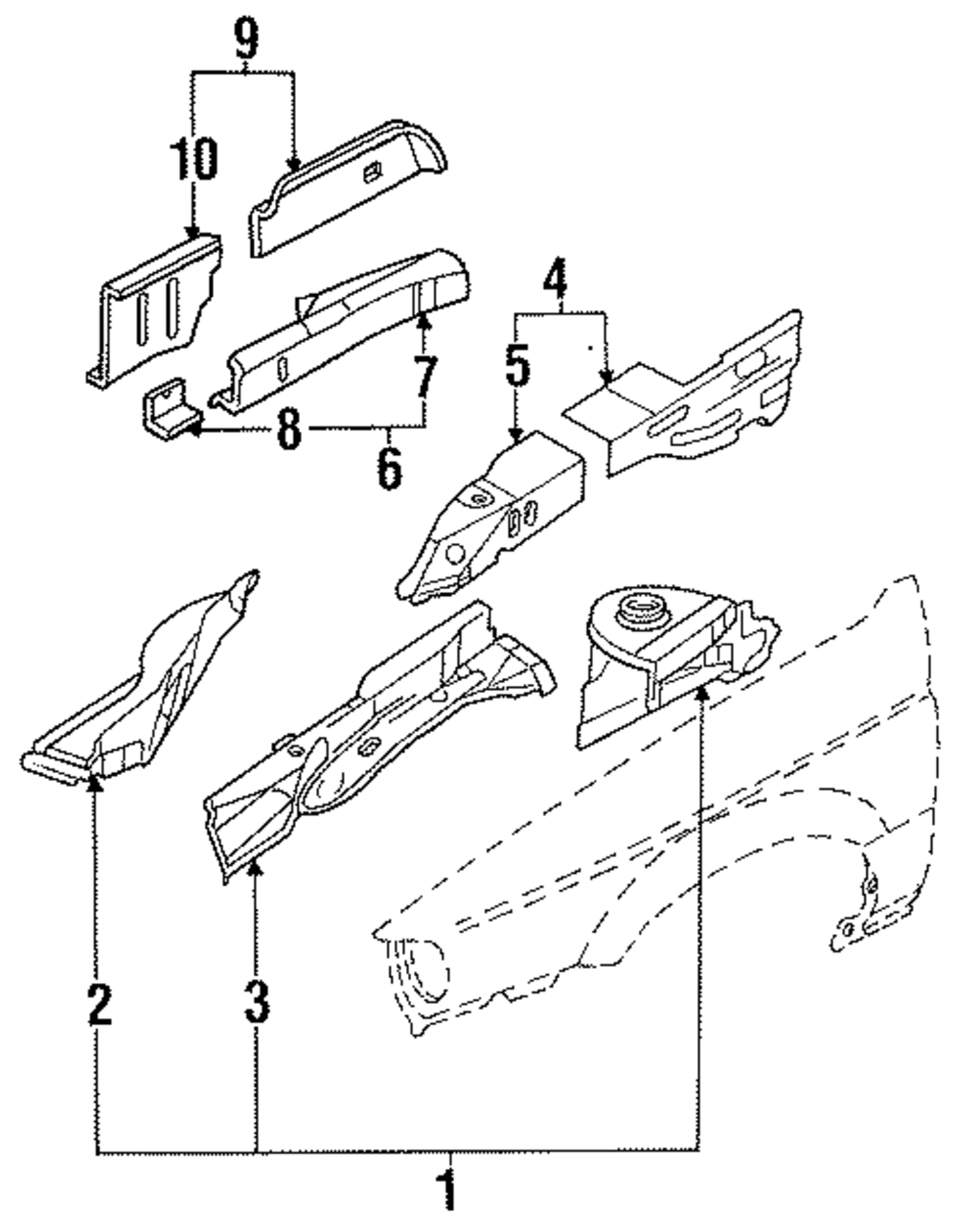 9
10
4
5
7
8
6
2
3
1