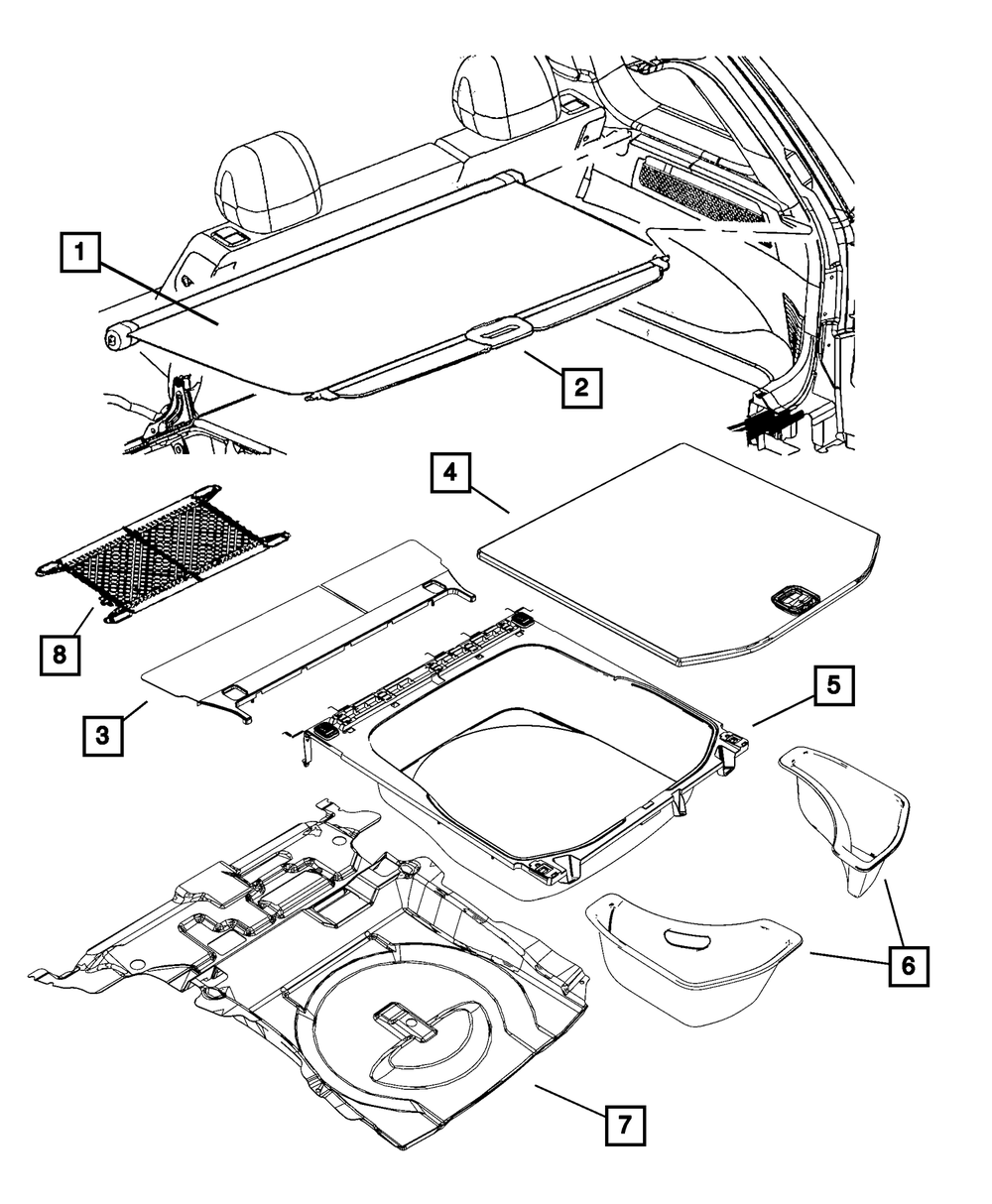 1
2
4
8
3
5
6
7