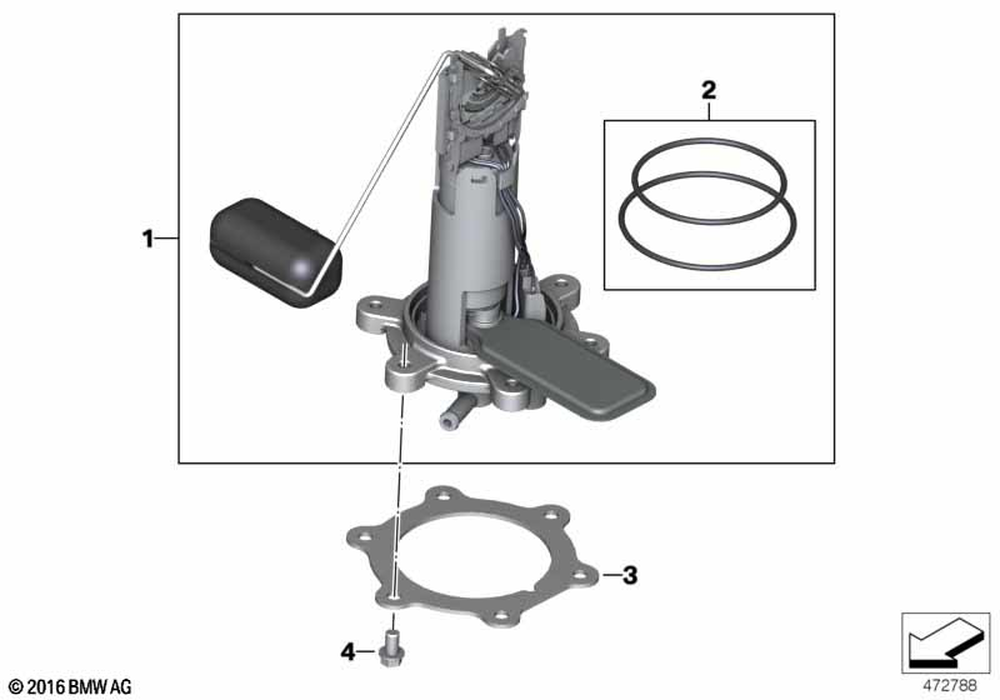 2

1

3

4

© 2016 BMW AG

472788