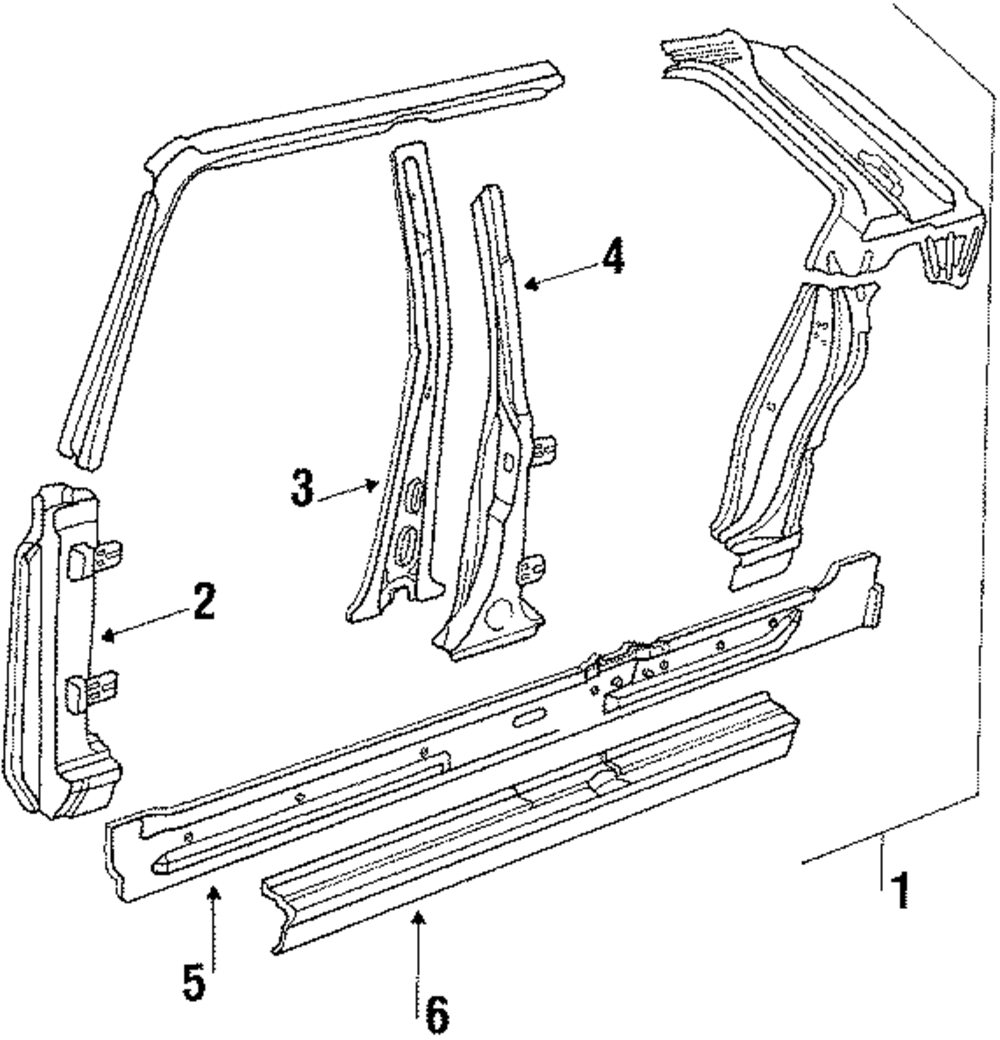 4
3
2
1
5
6