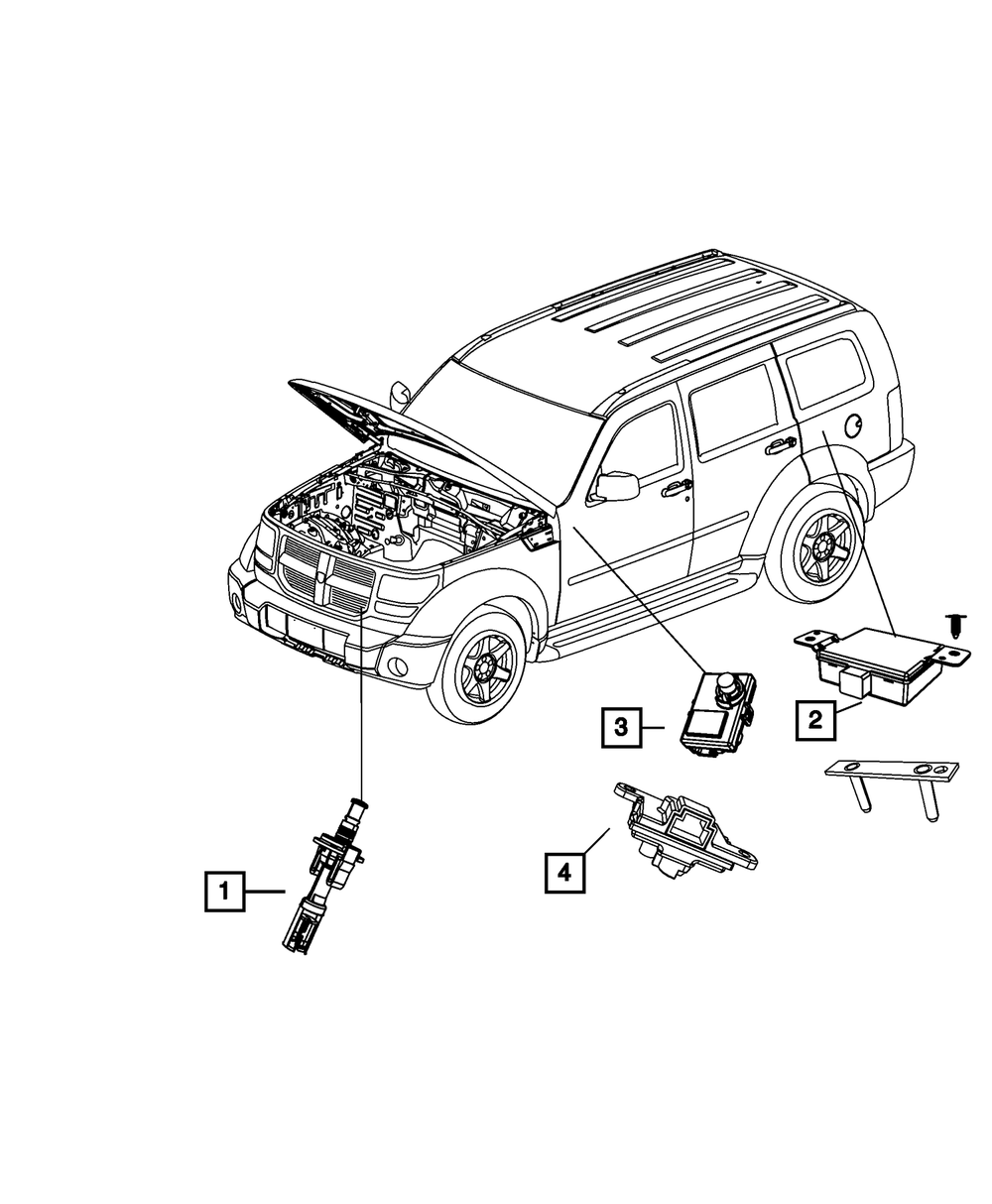 3
2
4
1