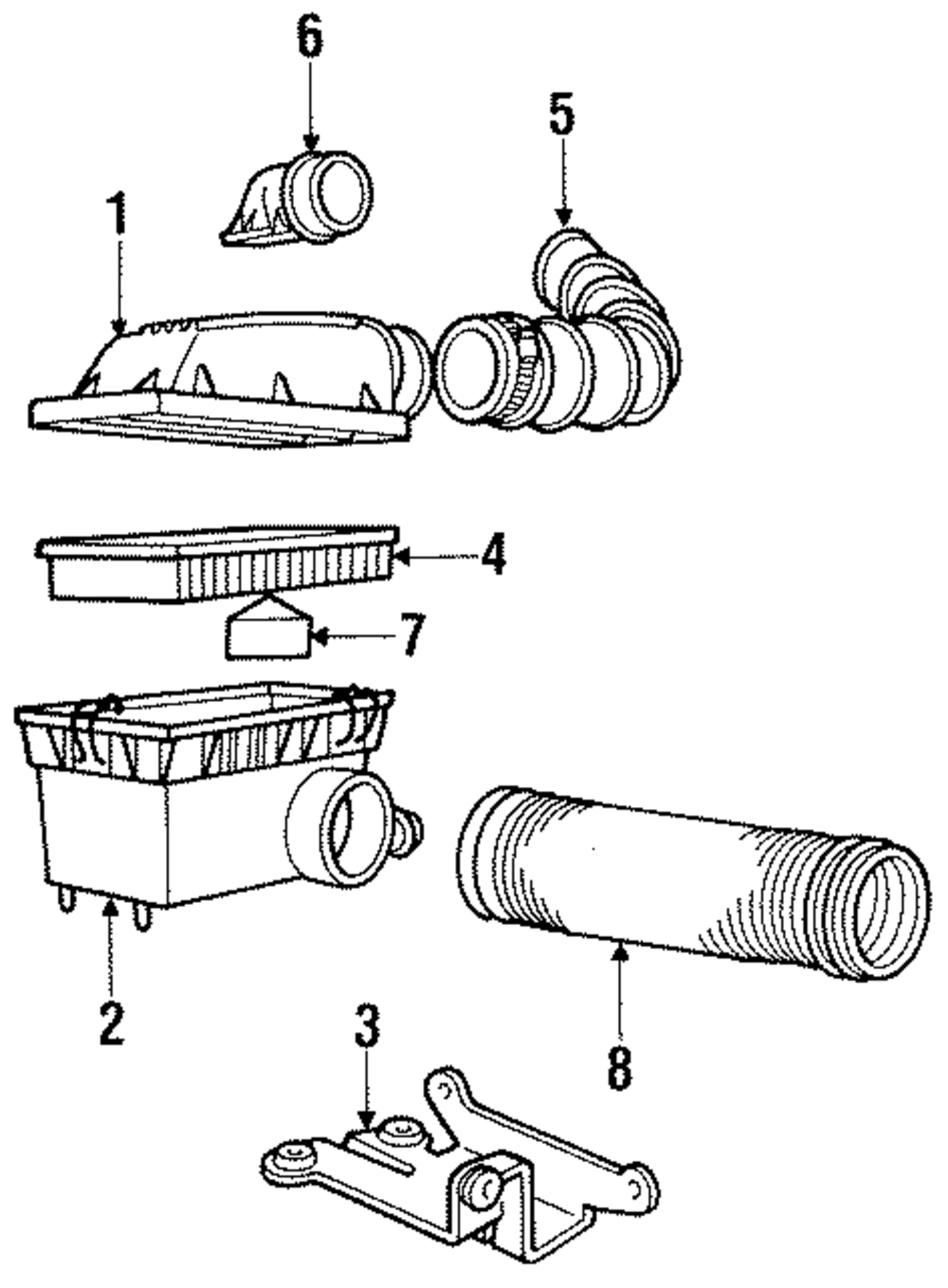 6
5
1
4
7
2
8
3