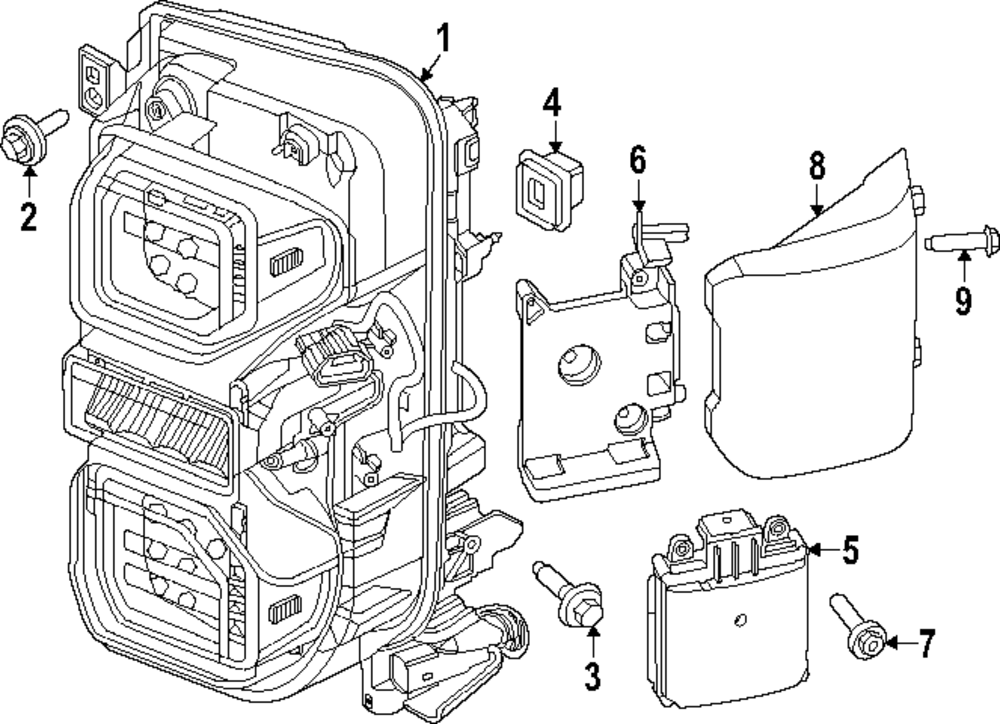 1
2
4
6
8
9
5
3
7