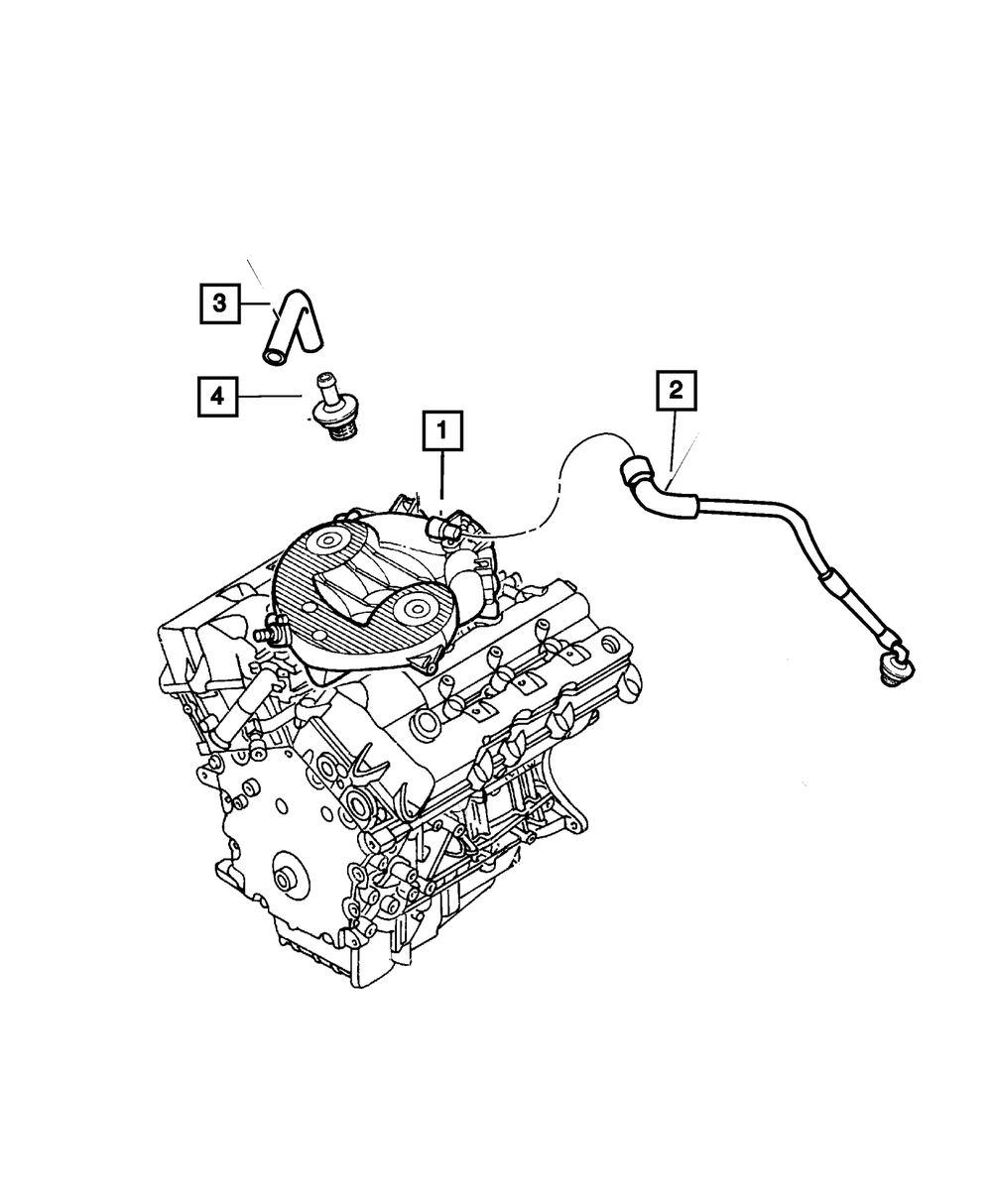 3
4
1
2