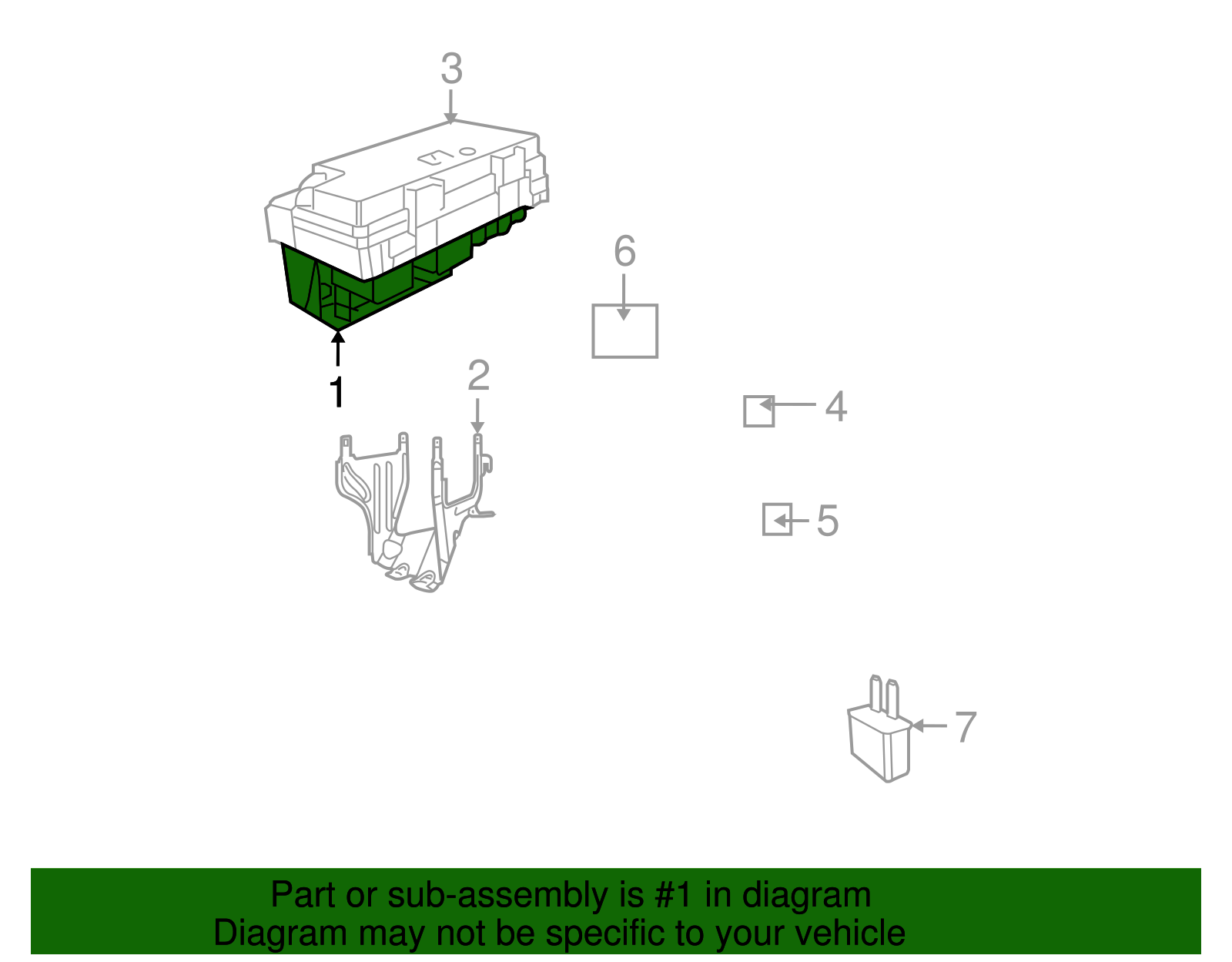 3

6

1

2

4

5

7

Part or sub-assembly is #1 in diagram
Diagram may not be specific to your vehicle