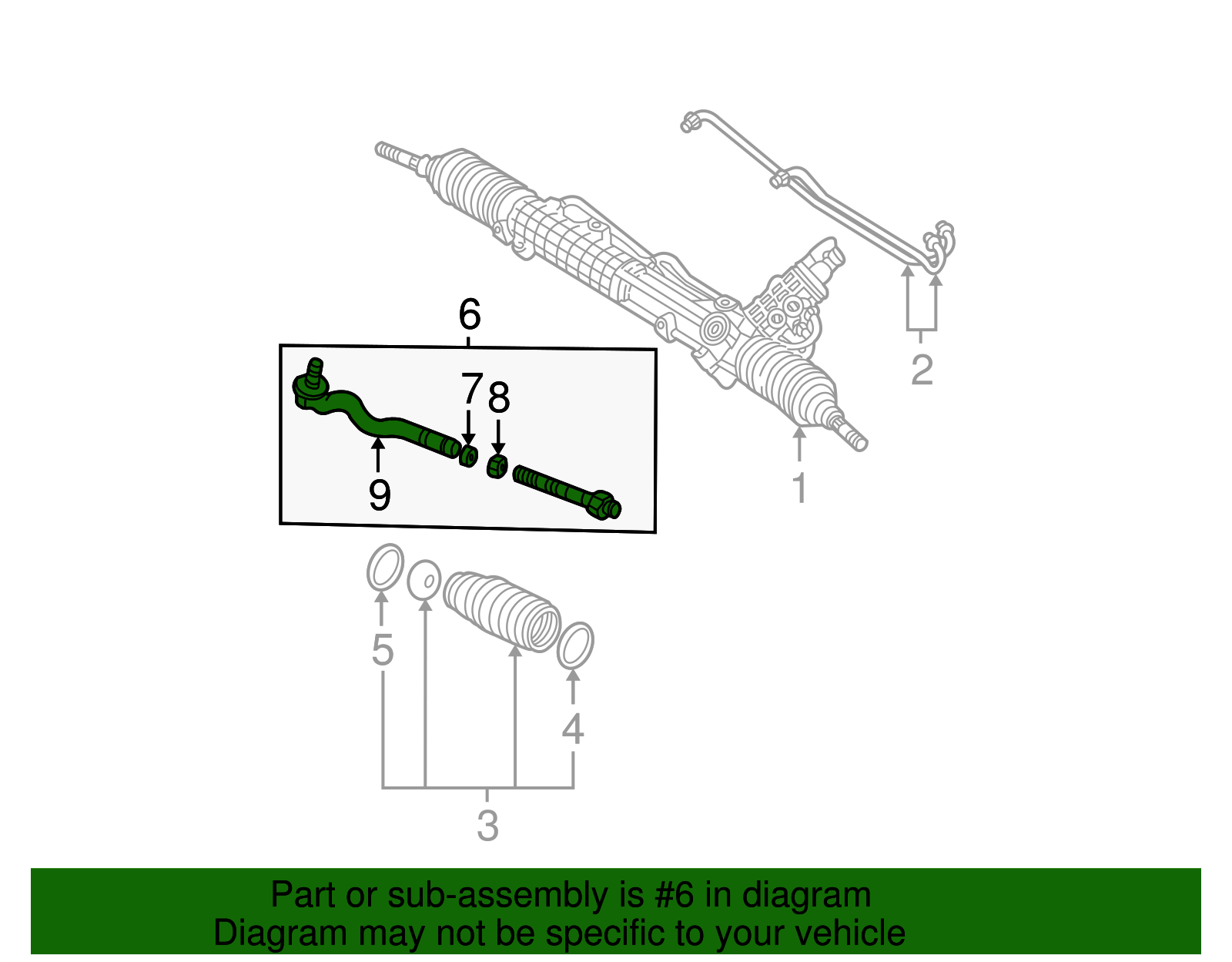 6
7
8
9
2
1
5
4
3

Part or sub-assembly is #6 in diagram
Diagram may not be specific to your vehicle