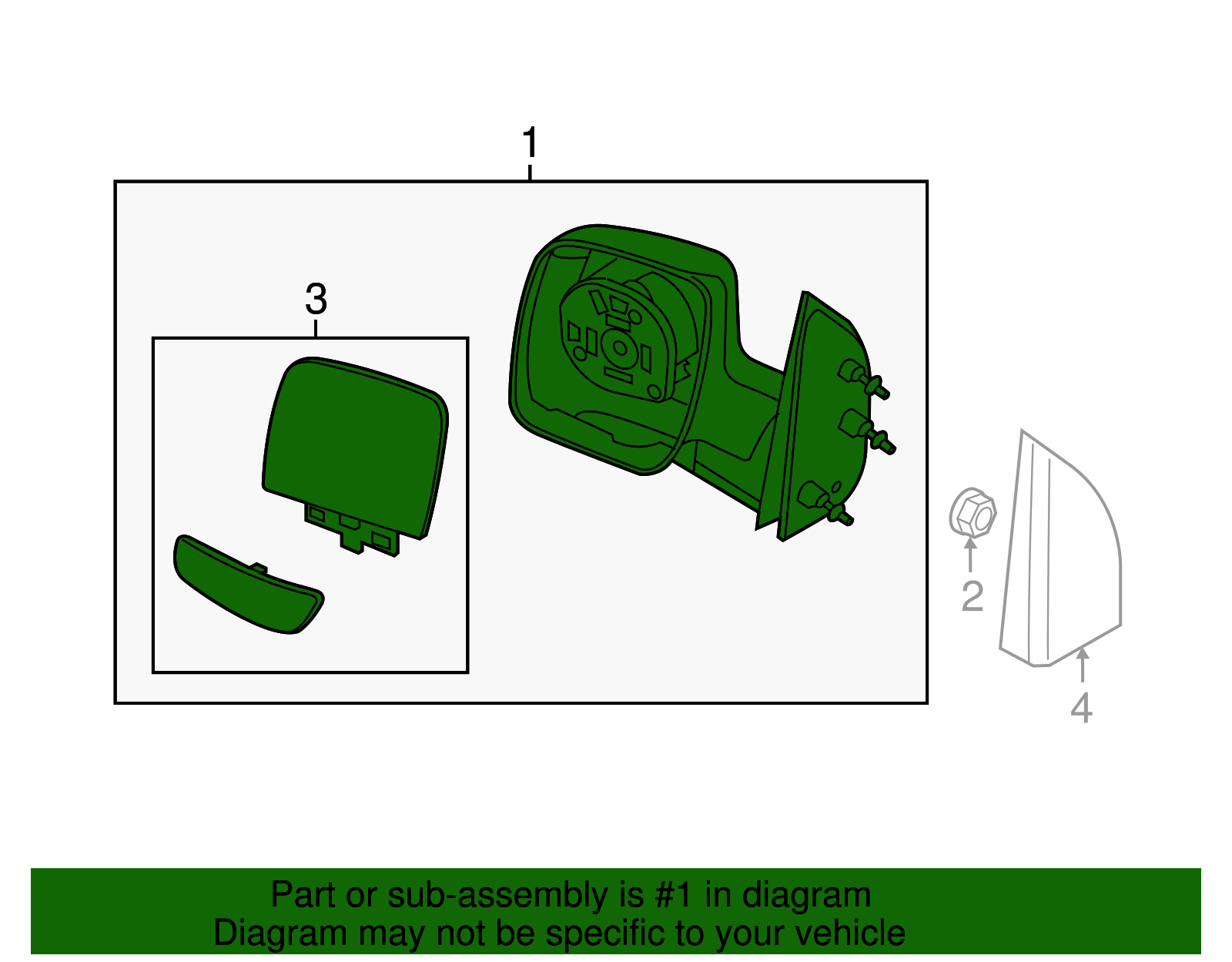 1

3

2

4

Part or sub-assembly is #1 in diagram
Diagram may not be specific to your vehicle