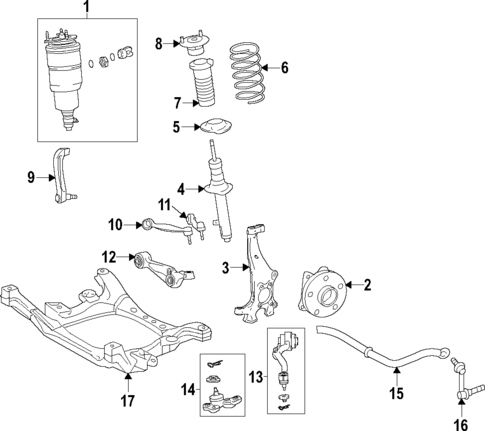 1
8
6
7
5
9
4
11
10
12
3
2
13
14
15
17
16