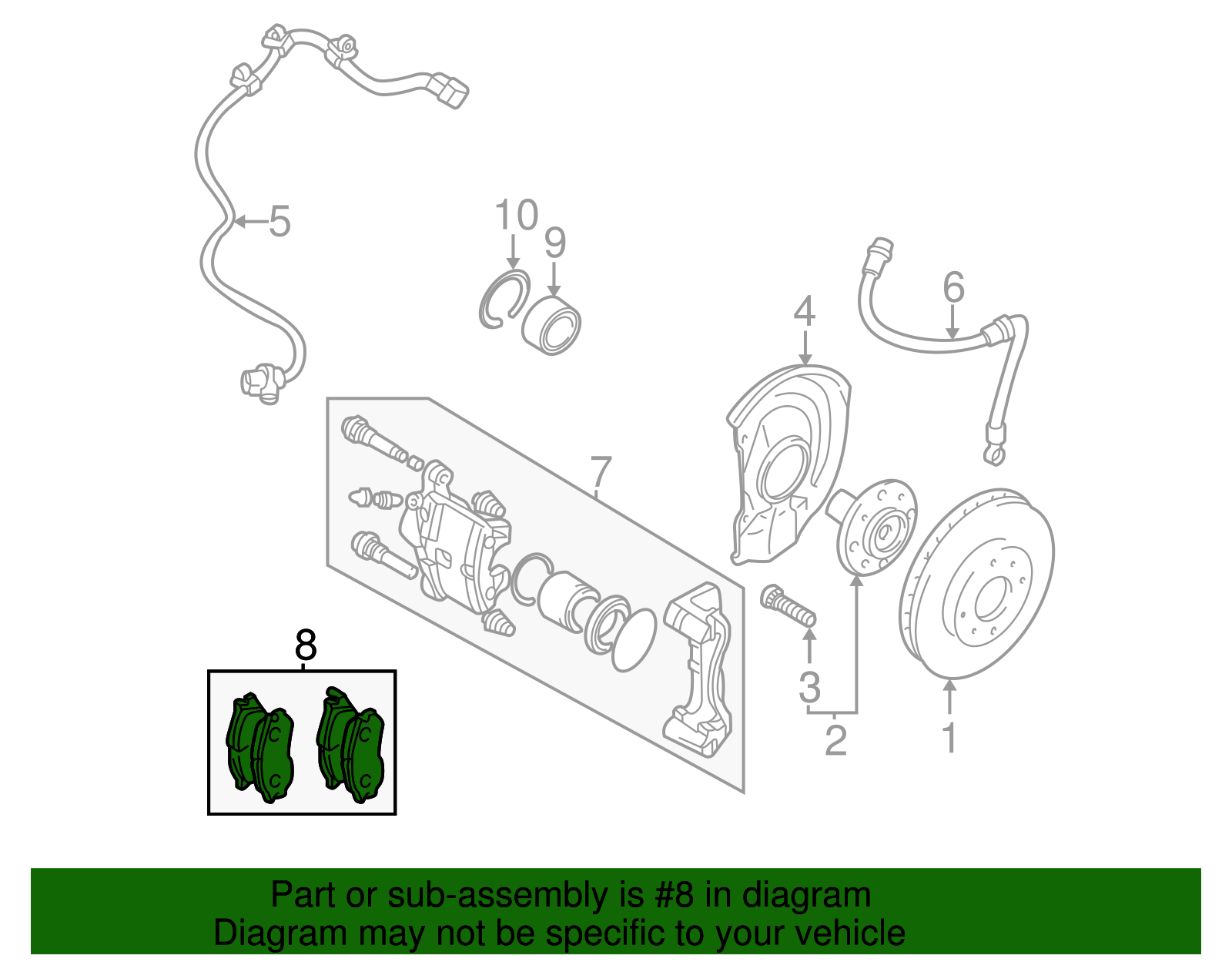 5
10
9
6
4
7
8
3
2
1

Part or sub-assembly is #8 in diagram
Diagram may not be specific to your vehicle