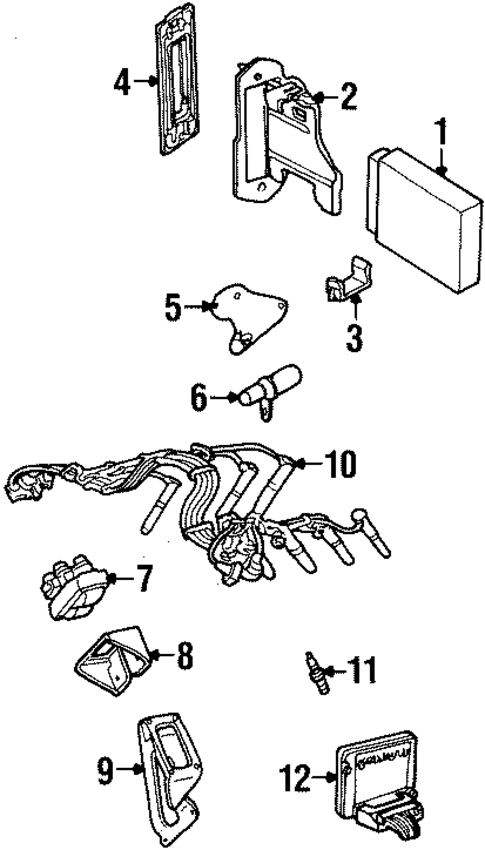 4
2
1
5
3
6
10
7
8
11
9
12