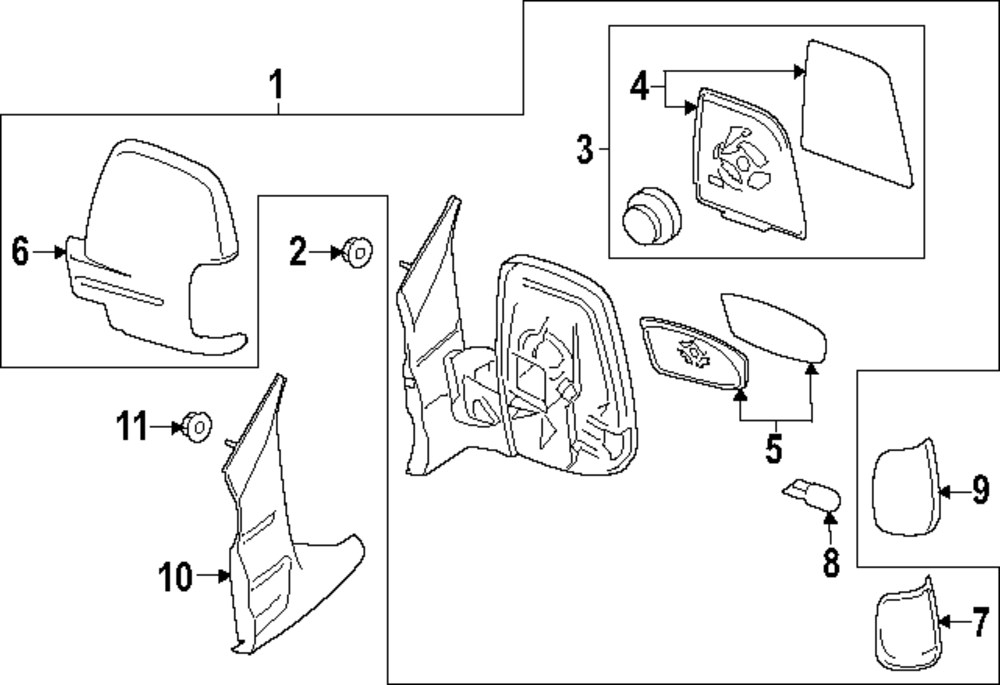 1
4
3
6
2
11
5
9
8
10
7