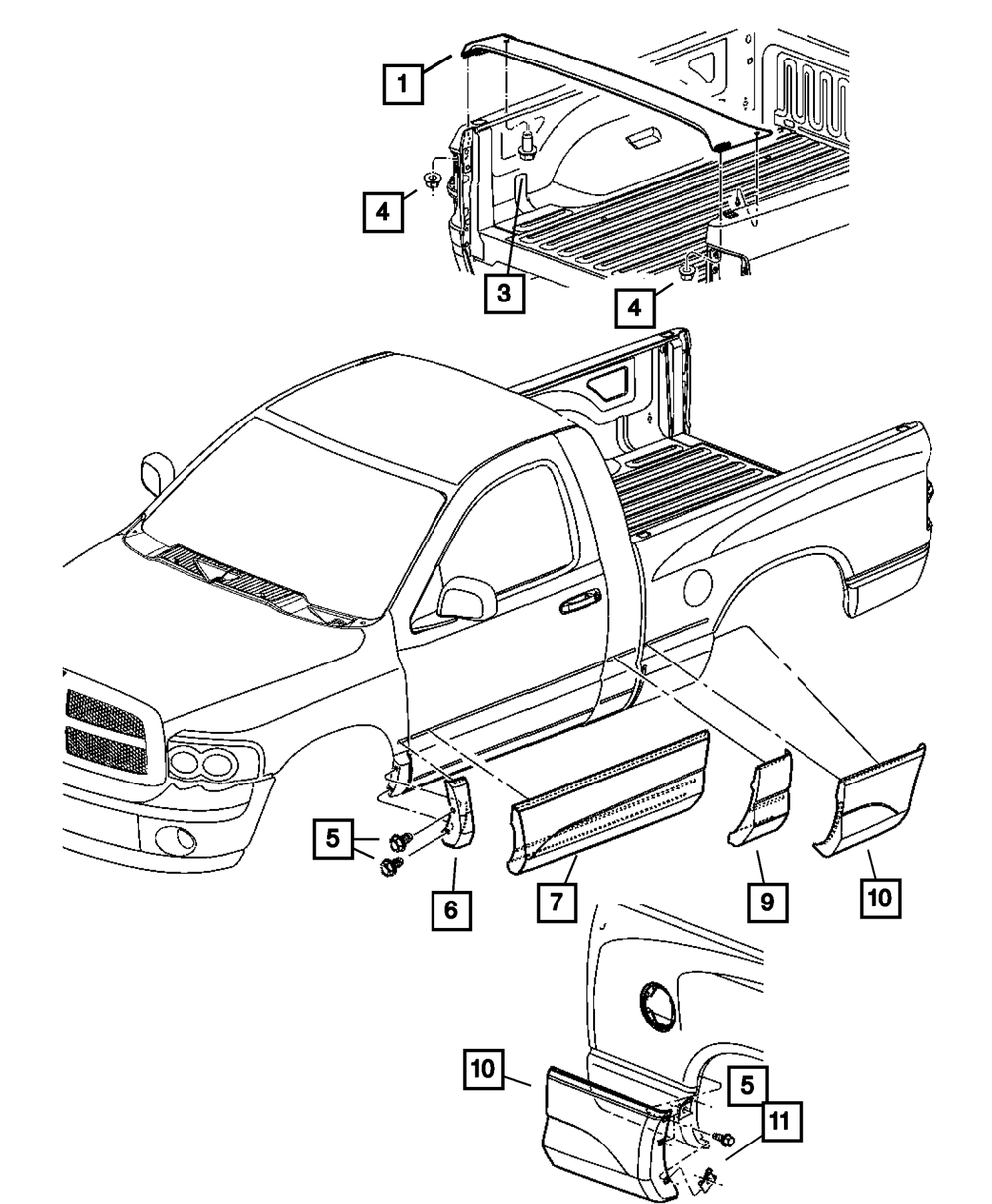 1
4
3
4
5
6
7
9
10
10
5
11