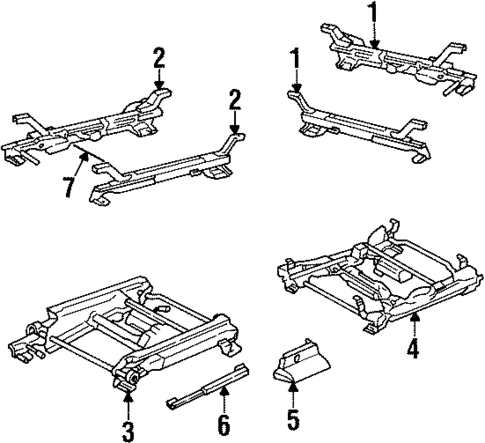 1
2
1
2
7
4
3
6
5