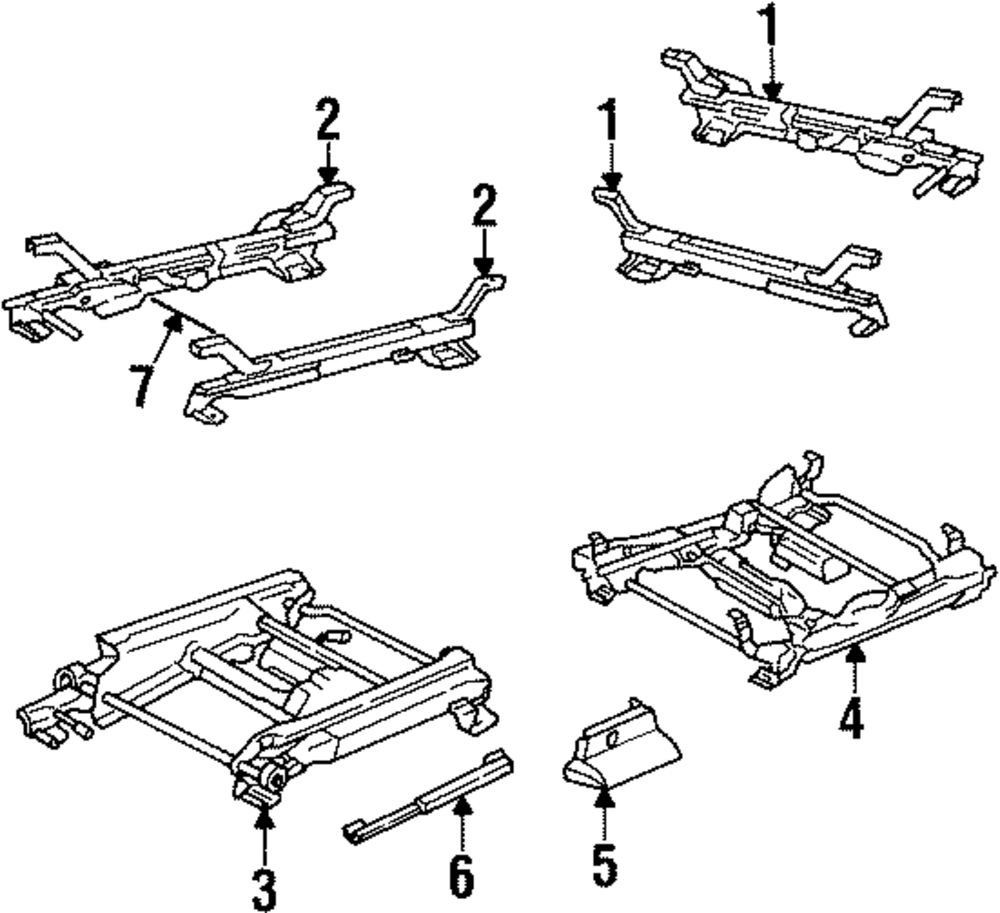 1
2
1
2
7
4
3
6
5