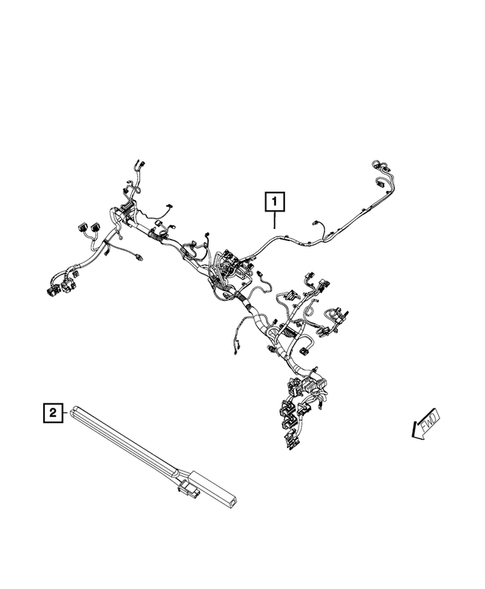 1

2

FWD