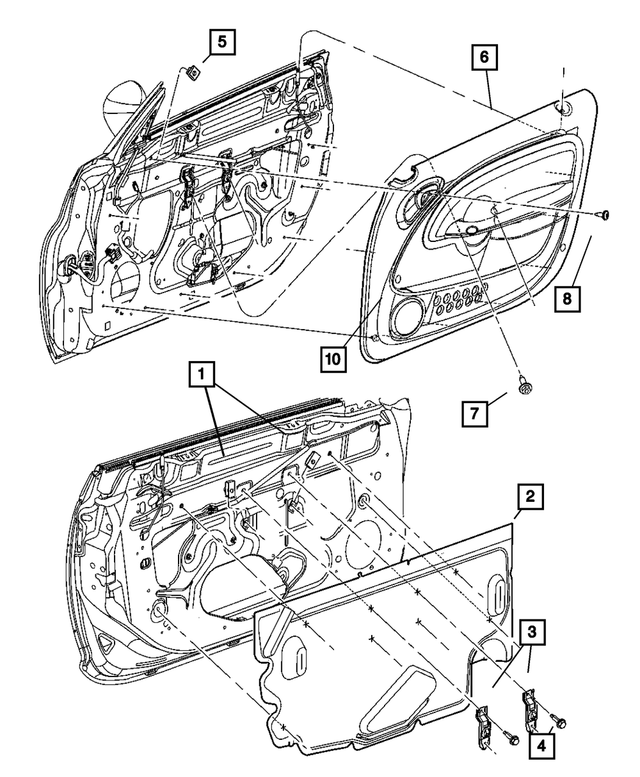 5
6
8
10
7
1
2
3
4