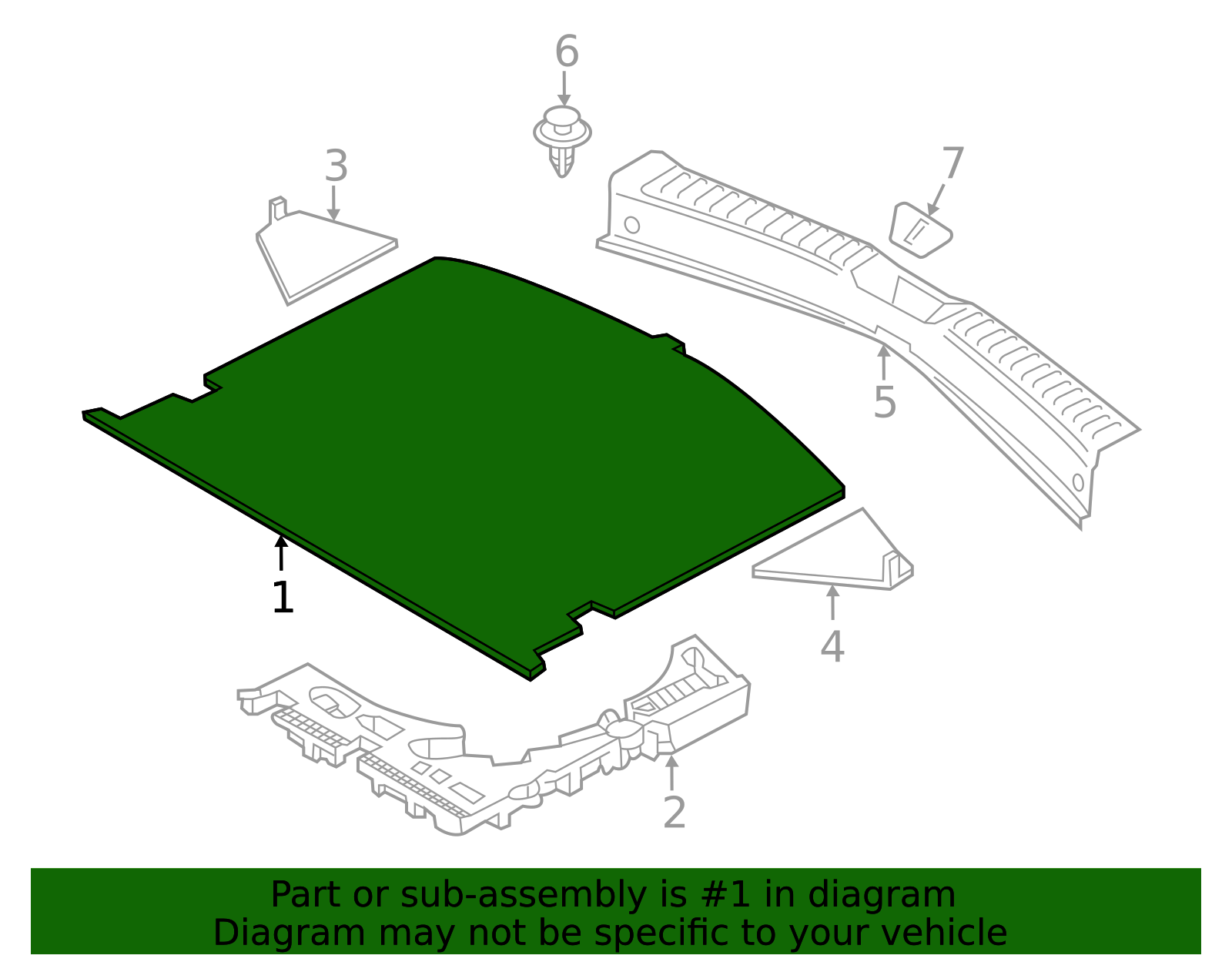 6

3

7

5

1

4

2

Part or sub-assembly is #1 in diagram
Diagram may not be specific to your vehicle