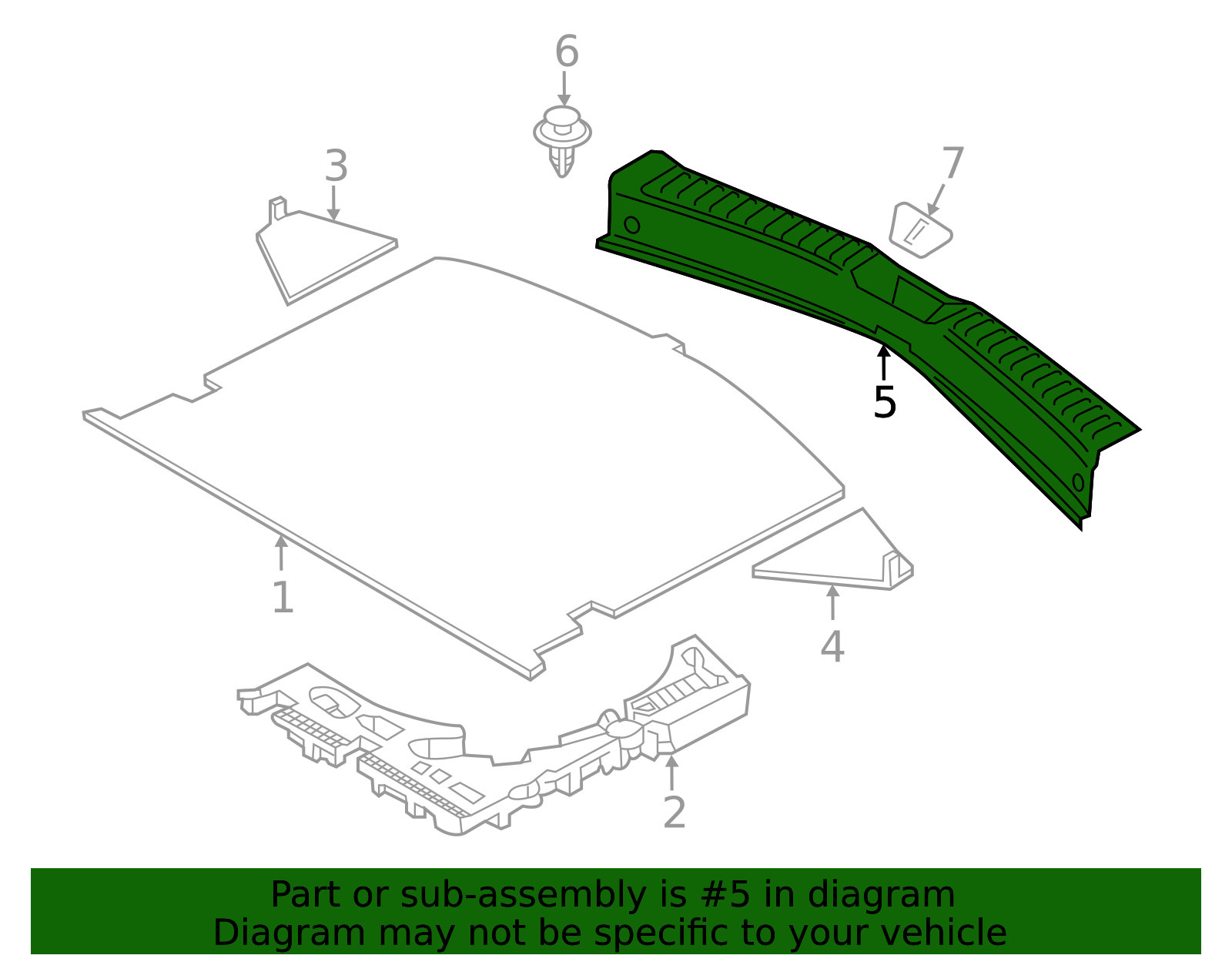 6
3
7
5
1
4
2
Part or sub-assembly is #5 in diagram
Diagram may not be specific to your vehicle