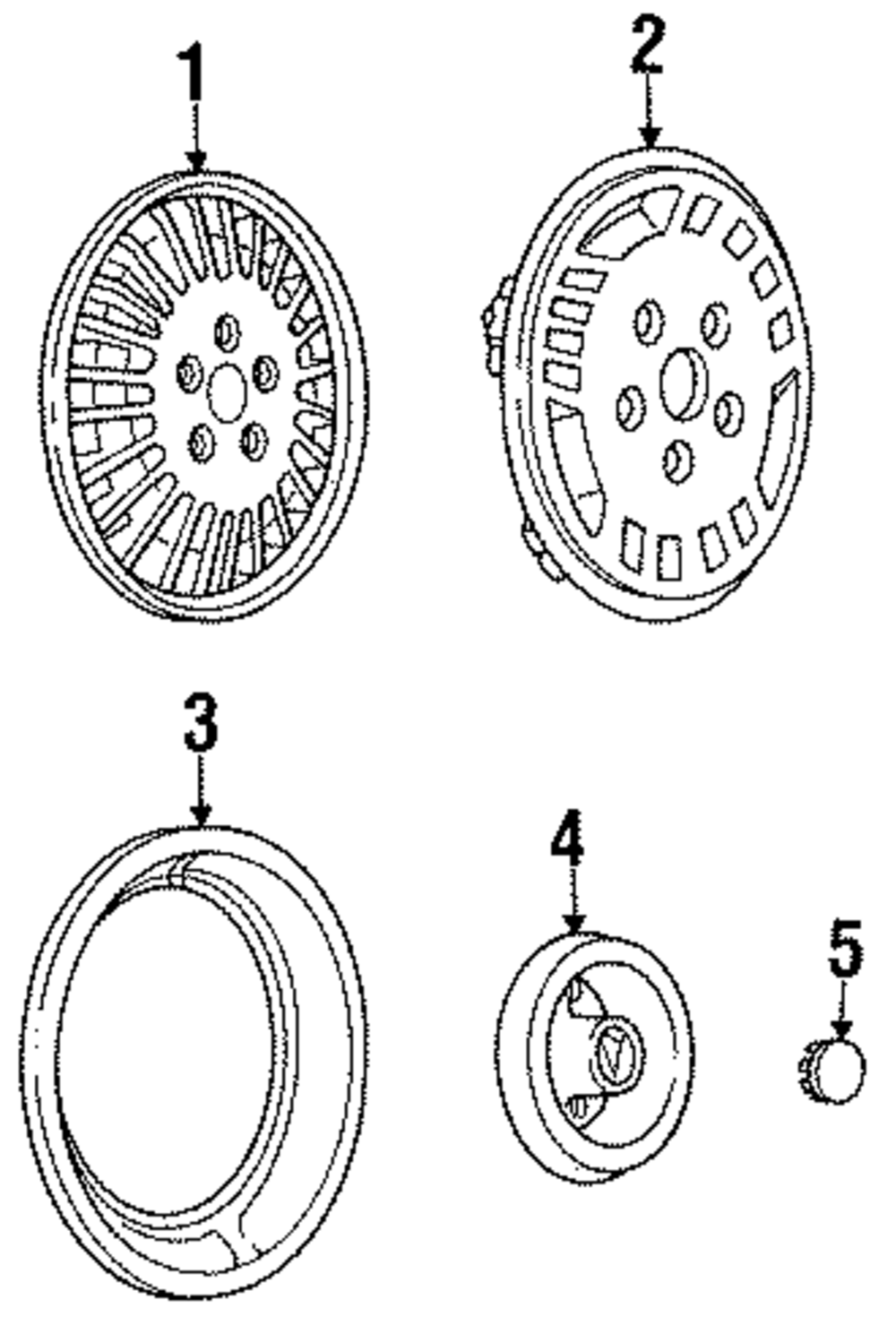 1
2
3
4
5