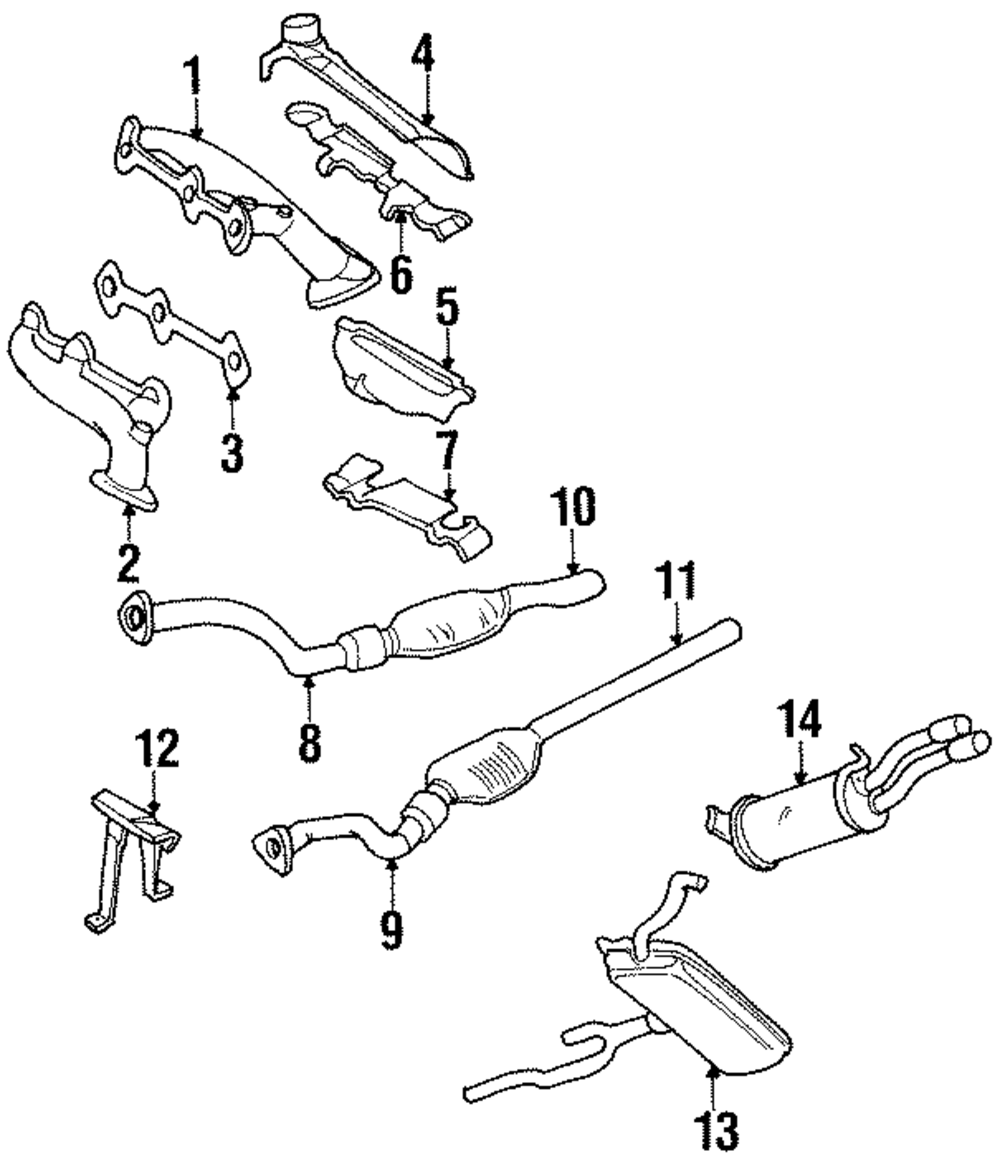 1
4
6
5
3
7
2
10
11
8
14
12
9
13