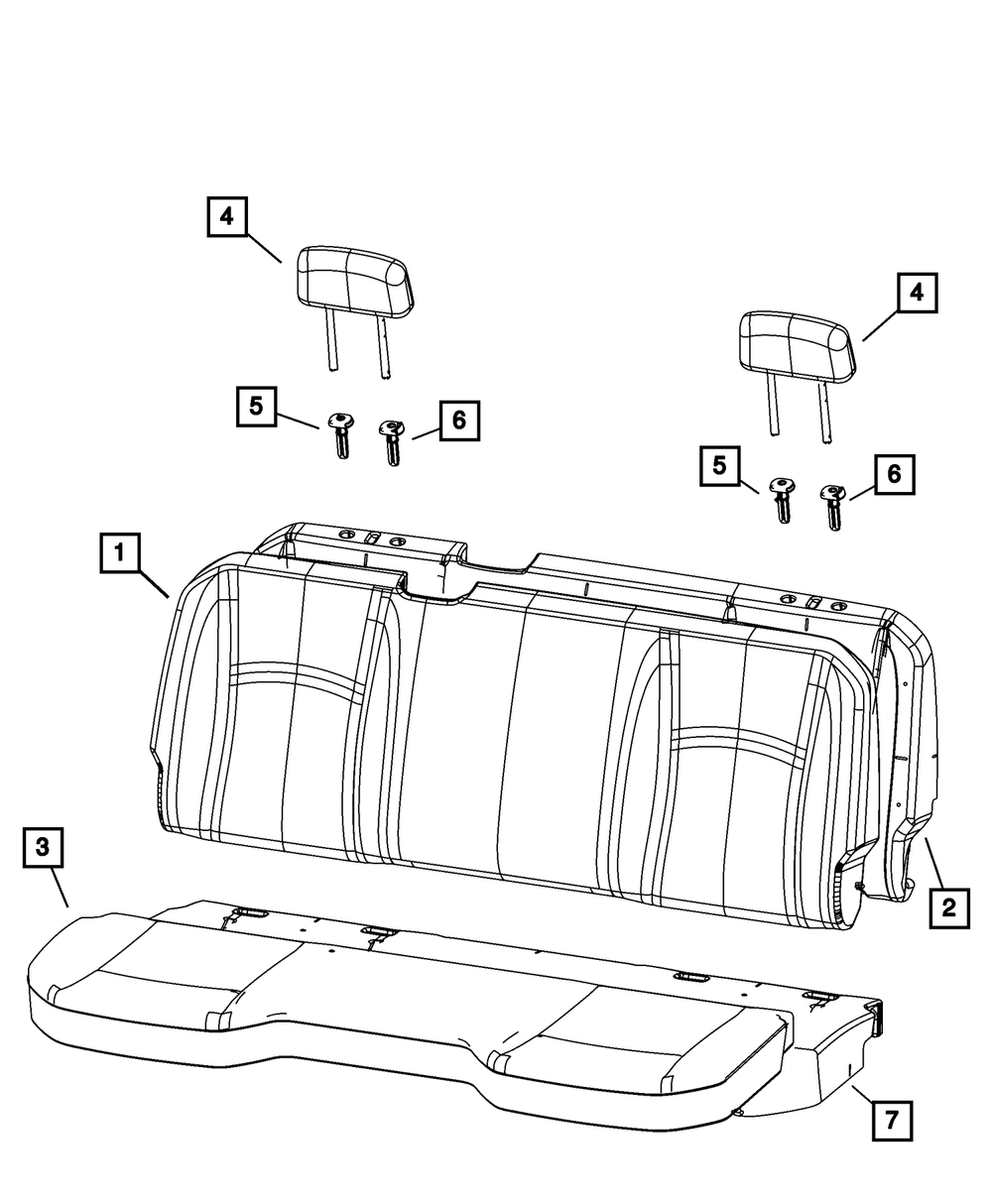 4
4
5
6
5
6
1
3
2
7