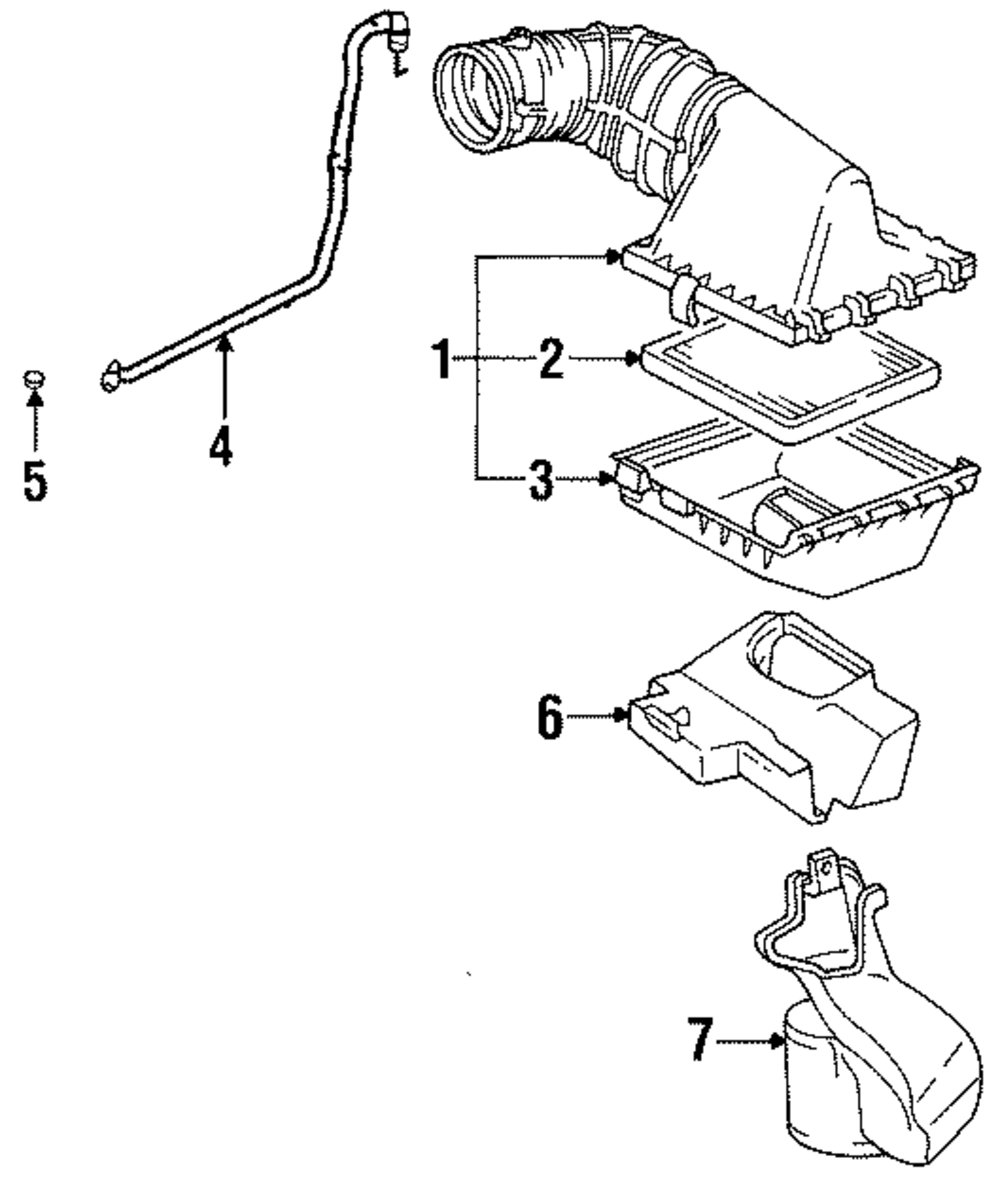 1
2
3
4
5
6
7