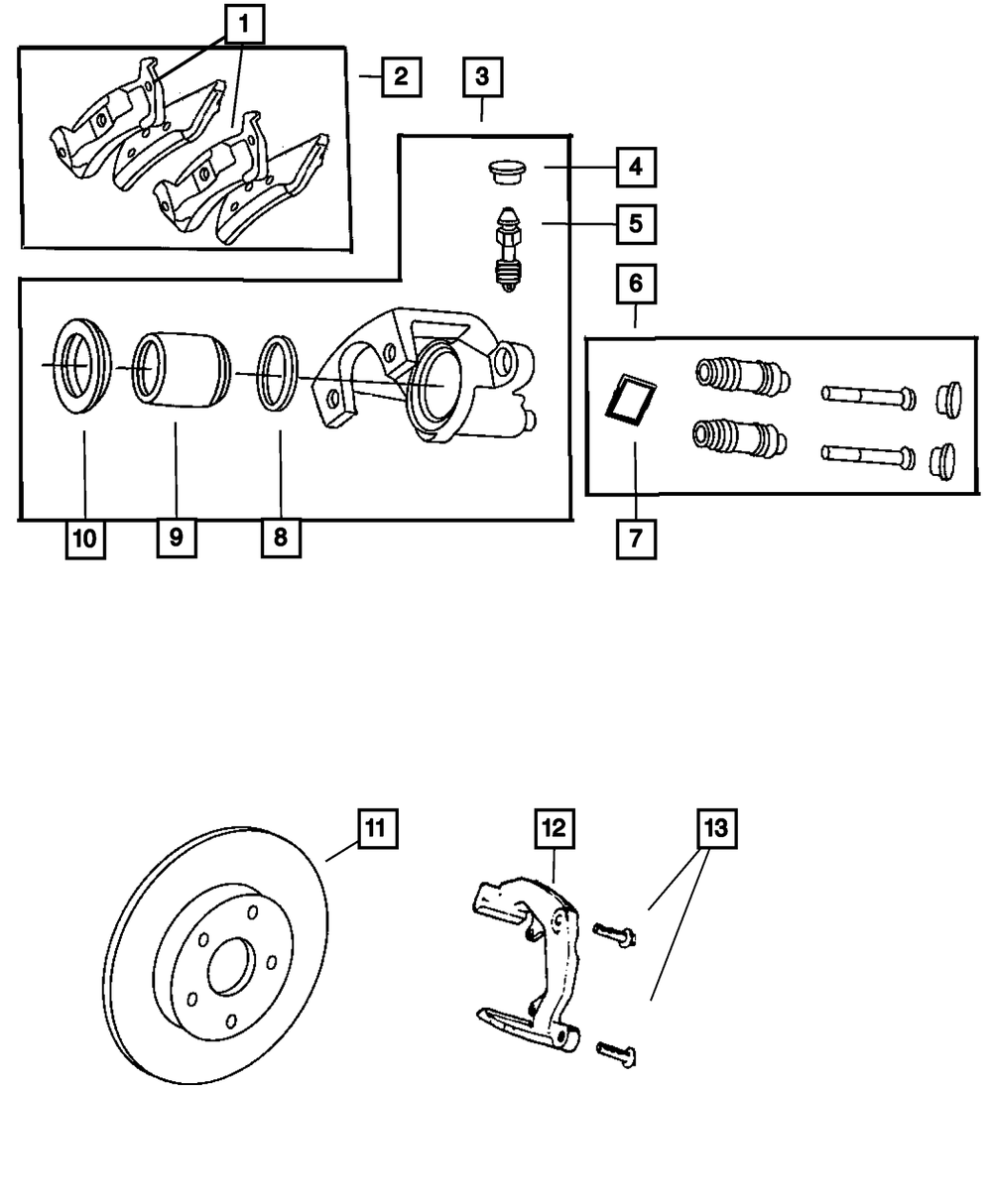 1
2
3
4
5
6
10
9
8
7
11
12
13