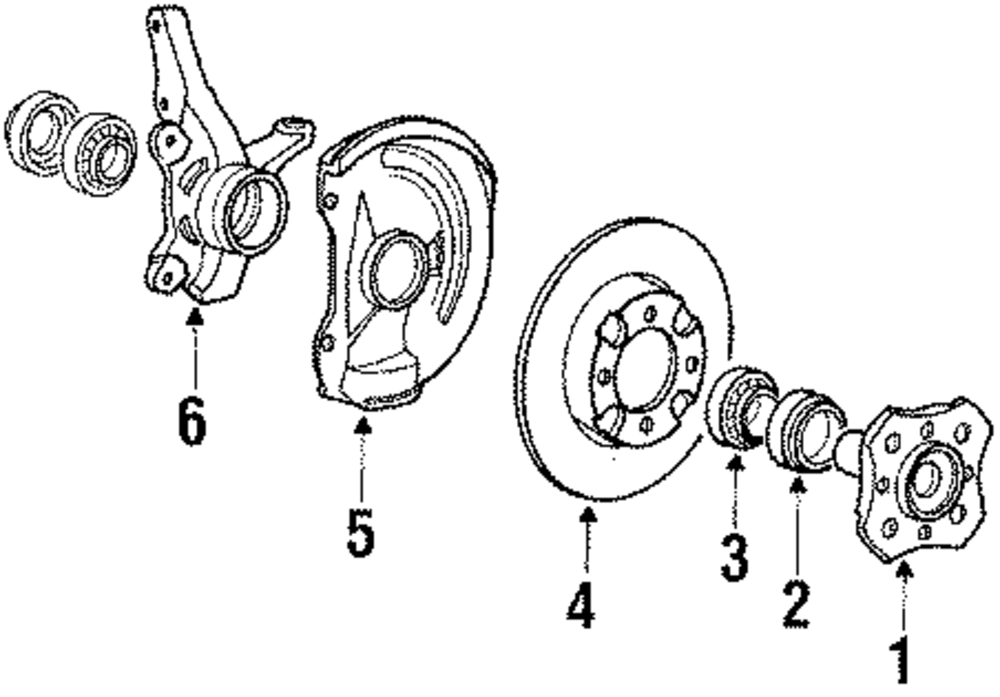 6
5
4
3
2
1